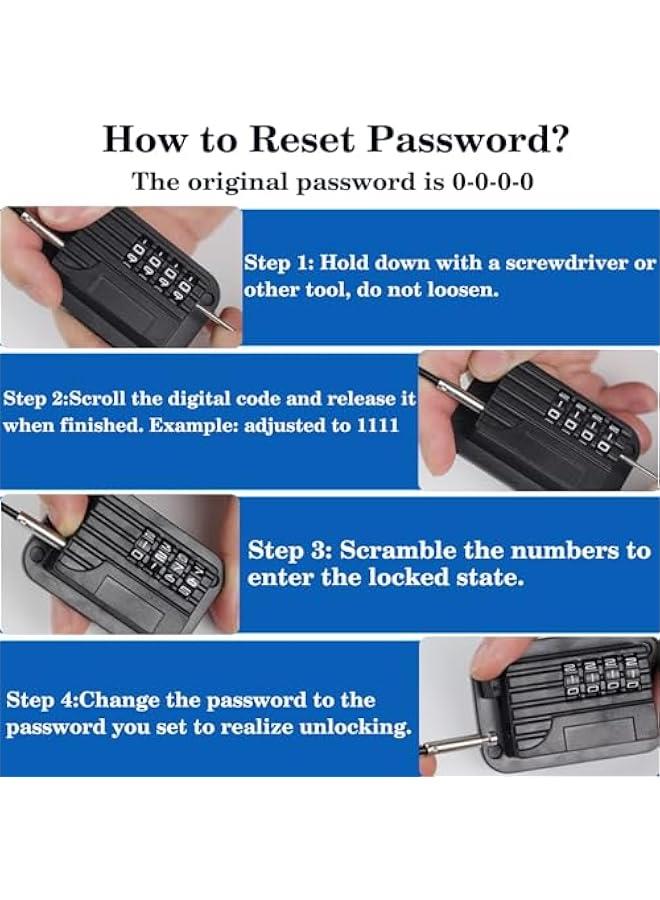 How to Reset Password?

The original password is 0-0-0-0

Step 1: Hold down with a screwdriver or other tool, do not loosen.

Step 2:Scroll the digital code and release it when finished. Example: adjusted to 1111

Step 3: Scramble the numbers to enter the locked state.

Step 4:Change the password to the password you set to realize unlocking.