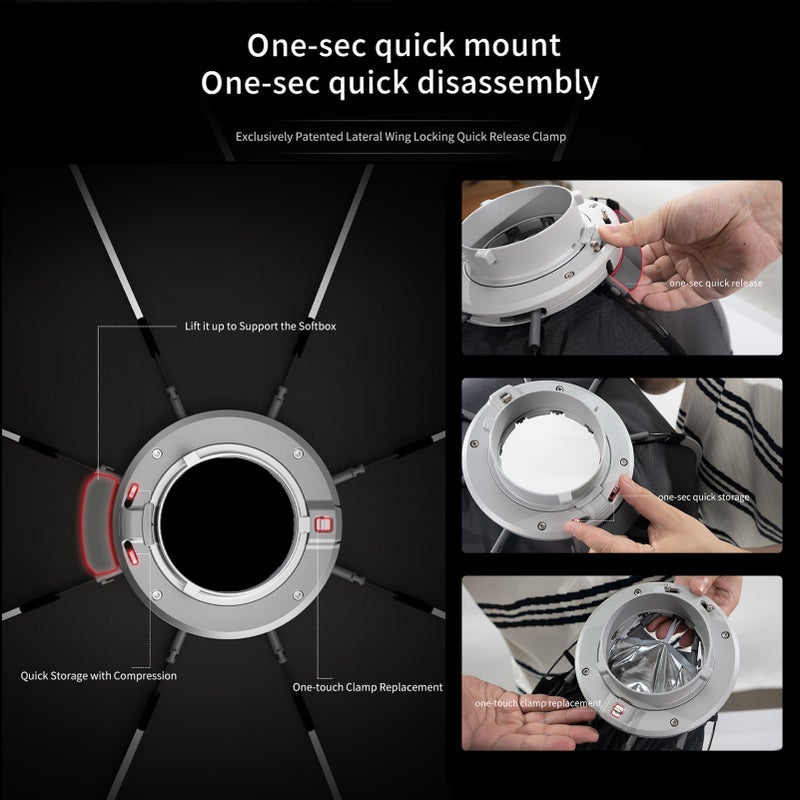 One-sec quick mount
One-sec quick disassembly

Exclusively Patented Lateral Wing Locking Quick Release Clamp

Lift it up to Support the Softbox

Quick Storage with Compression

One-touch Clamp Replacement

one-sec quick release

one-sec quick storage

one-touch clamp replacement