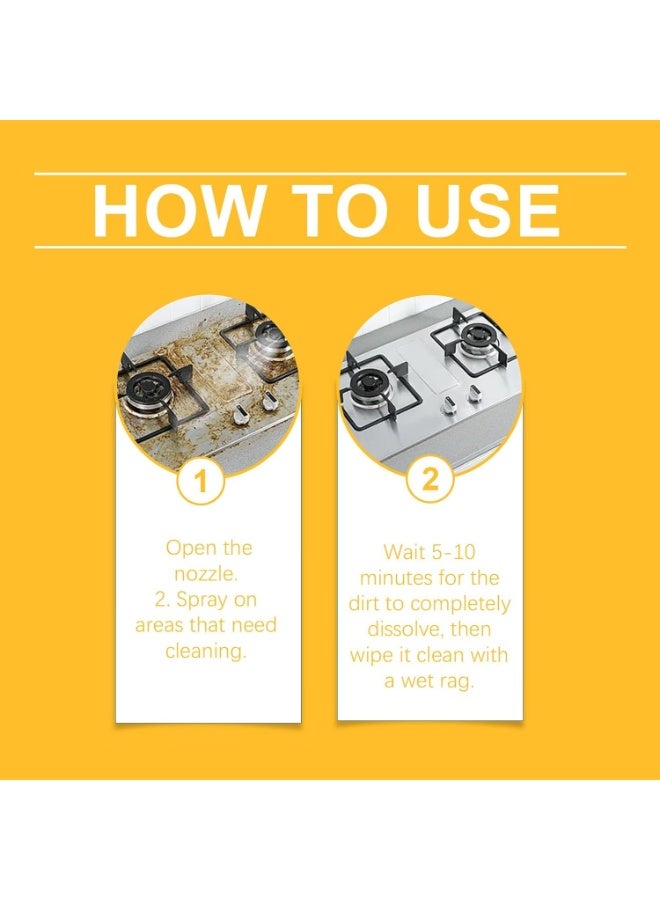 HOW TO USE

1

Open the nozzle.
2. Spray on areas that need cleaning.

2

Wait 5-10 minutes for the dirt to completely dissolve, then wipe it clean with a wet rag.