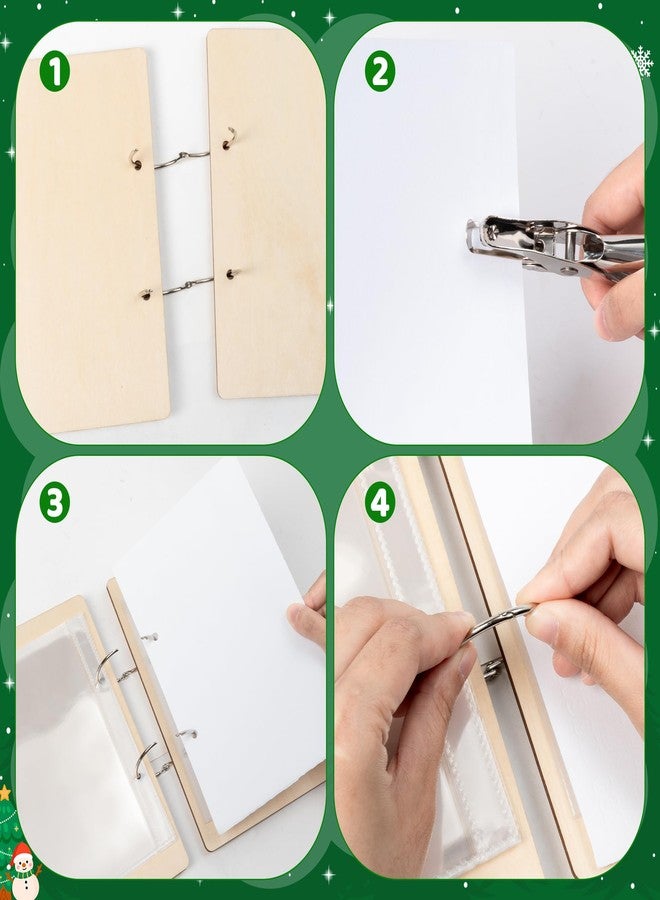 1

2

3

4