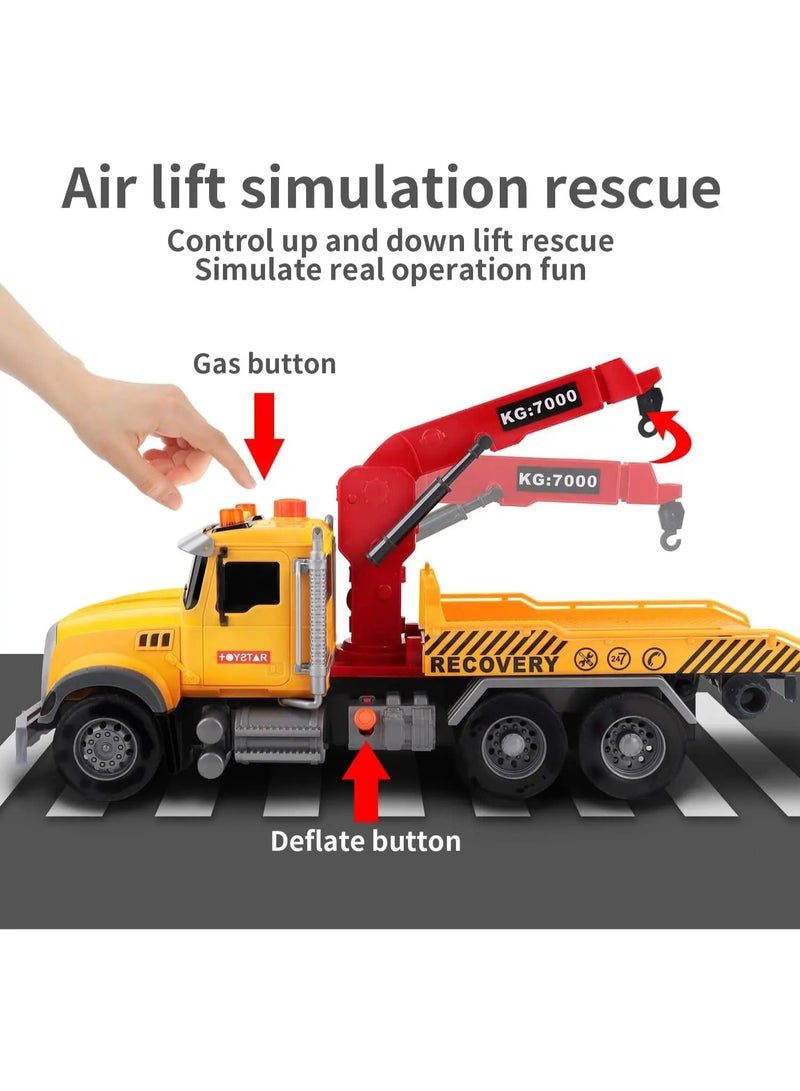 Air lift simulation rescue

Control up and down lift rescue
Simulate real operation fun

Gas button

KG:7000

KG:7000

TOYSTAR

RECOVERY

24/7

Deflate button