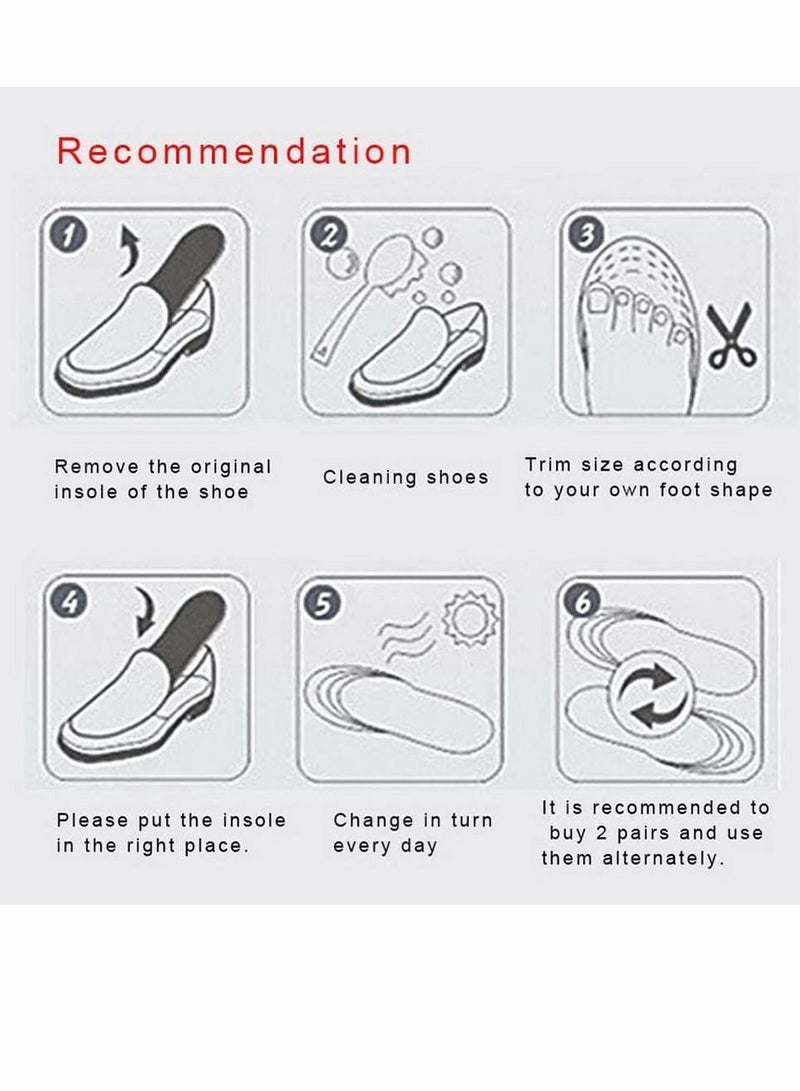 Recommendation

1

Remove the original insole of the shoe

2

Cleaning shoes

3

Trim size according to your own foot shape

4

Please put the insole in the right place.

5

Change in turn every day

6

It is recommended to buy 2 pairs and use them alternately.