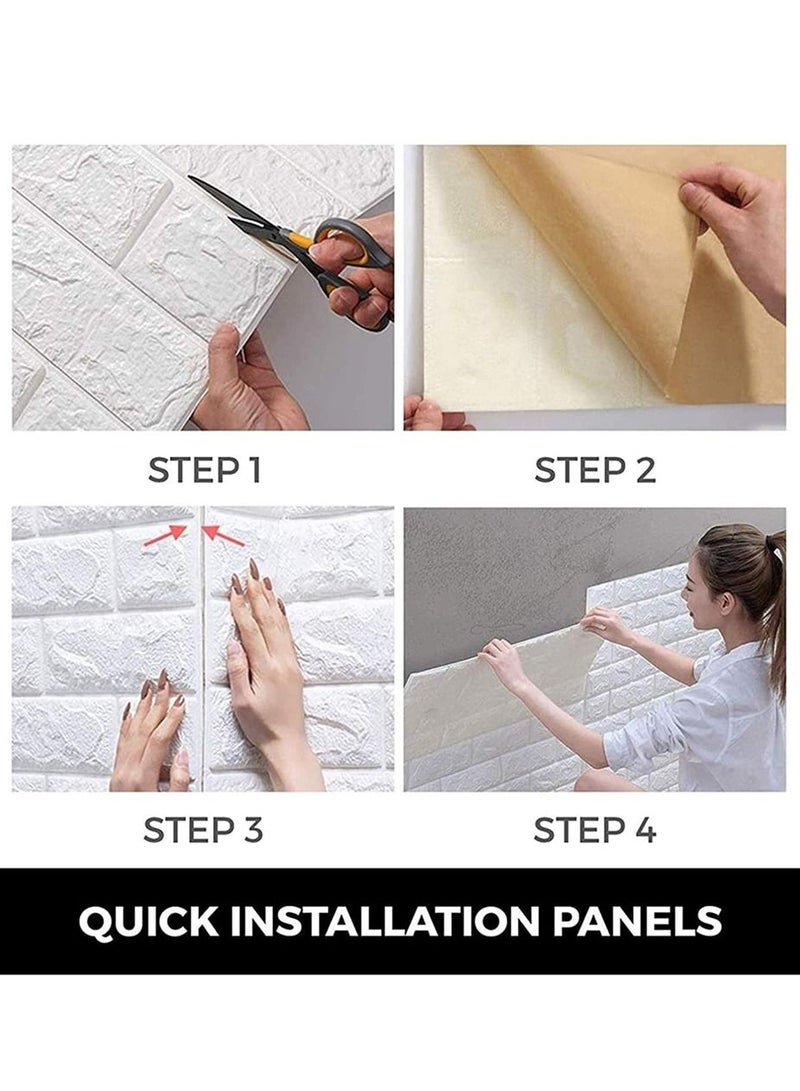 STEP 1

STEP 2

STEP 3

STEP 4

QUICK INSTALLATION PANELS