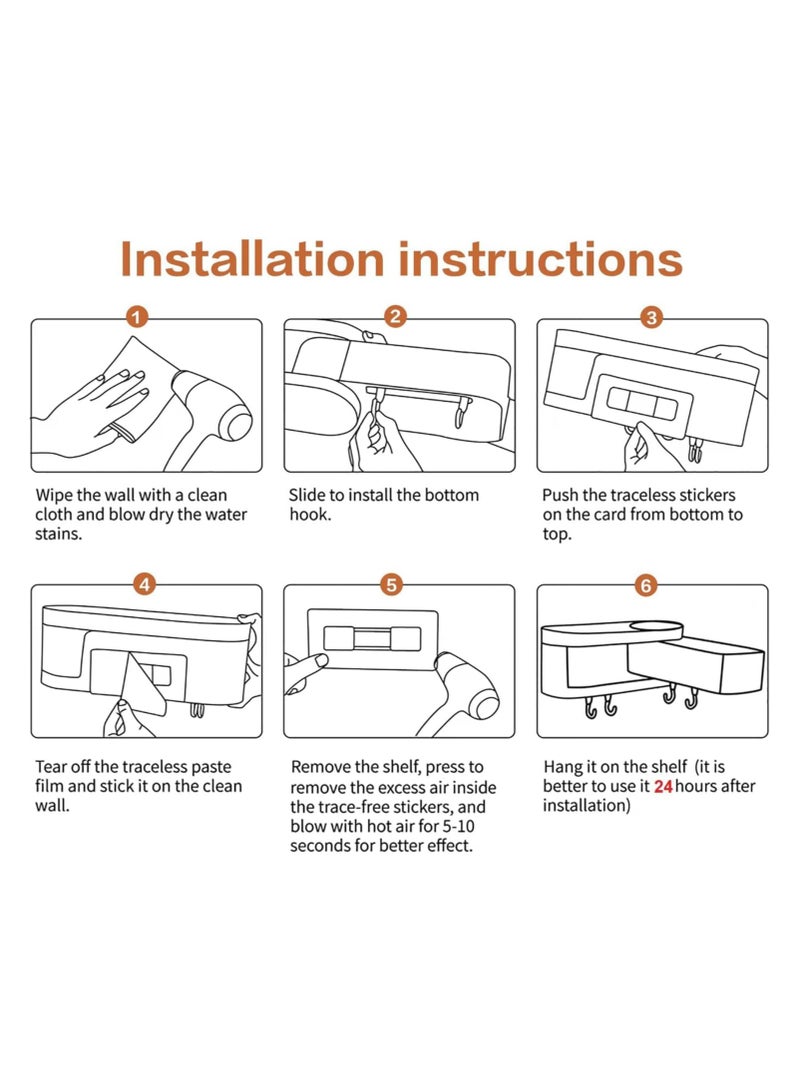 Installation instructions

1

Wipe the wall with a clean cloth and blow dry the water stains.

2

Slide to install the bottom hook.

3

Push the traceless stickers on the card from bottom to top.

4

Tear off the traceless paste film and stick it on the clean wall.

5

Remove the shelf, press to remove the excess air inside the trace-free stickers, and blow with hot air for 5-10 seconds for better effect.

6

Hang it on the shelf (it is better to use it 24 hours after installation)