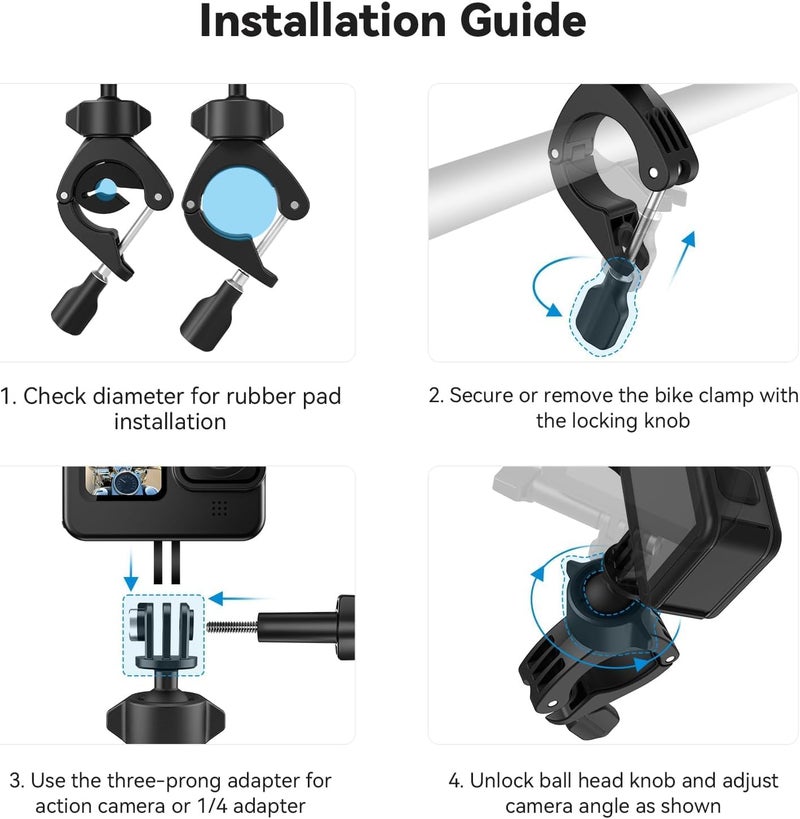 Installation Guide

1. Check diameter for rubber pad installation

2. Secure or remove the bike clamp with the locking knob

3. Use the three-prong adapter for action camera or 1/4 adapter

4. Unlock ball head knob and adjust camera angle as shown