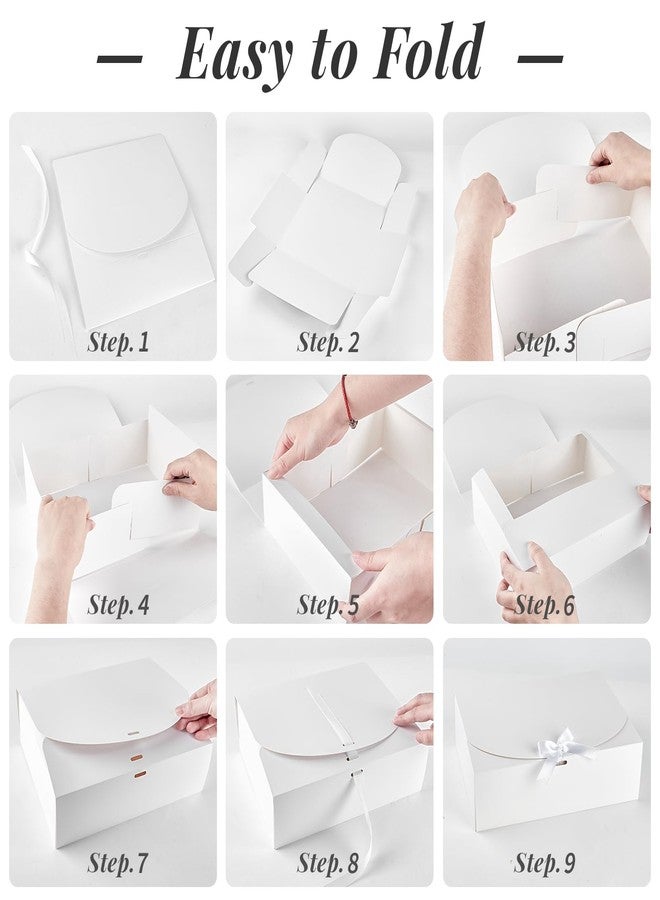 — Easy to Fold —

Step. 1

Step. 2

Step. 3

Step. 4

Step. 5

Step. 6

Step. 7

Step. 8

Step. 9