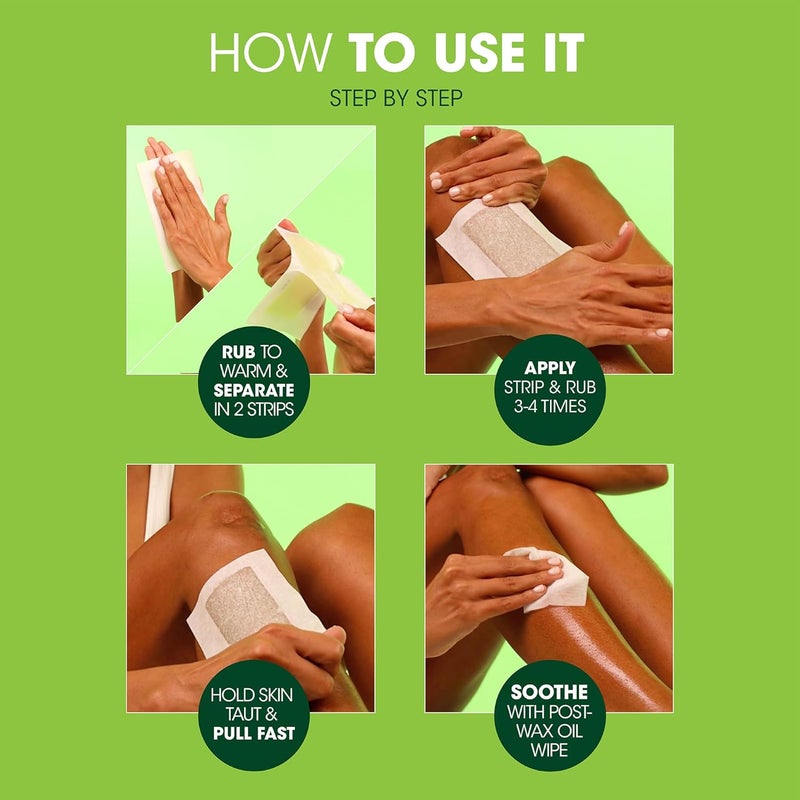 HOW TO USE IT

STEP BY STEP

RUB TO WARM & SEPARATE IN 2 STRIPS

APPLY STRIP & RUB 3-4 TIMES

HOLD SKIN TAUT & PULL FAST

SOOTHE WITH POST-WAX OIL WIPE