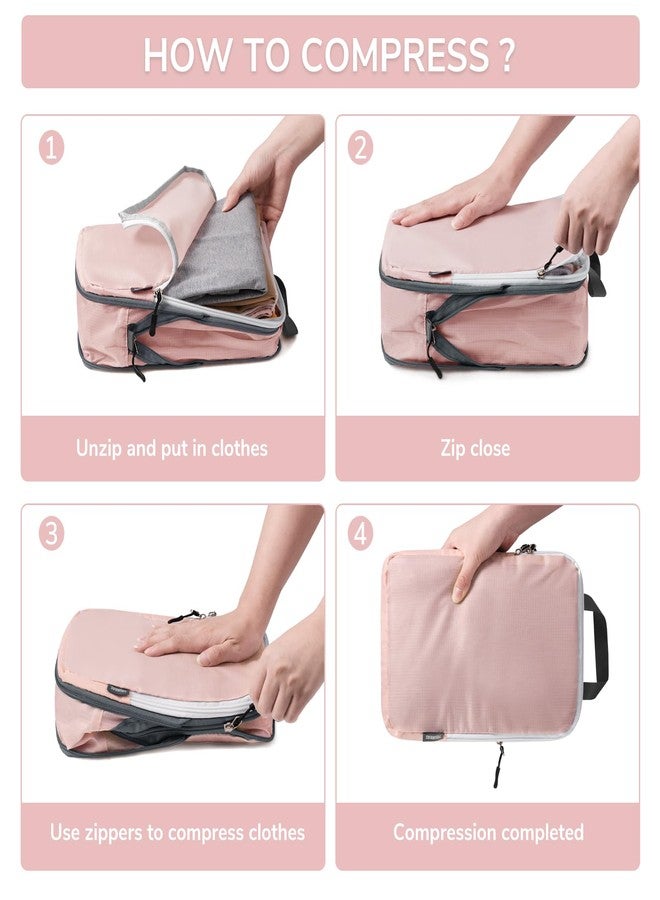 HOW TO COMPRESS ?

1

Unzip and put in clothes

2

Zip close

3

Use zippers to compress clothes

4

Compression completed