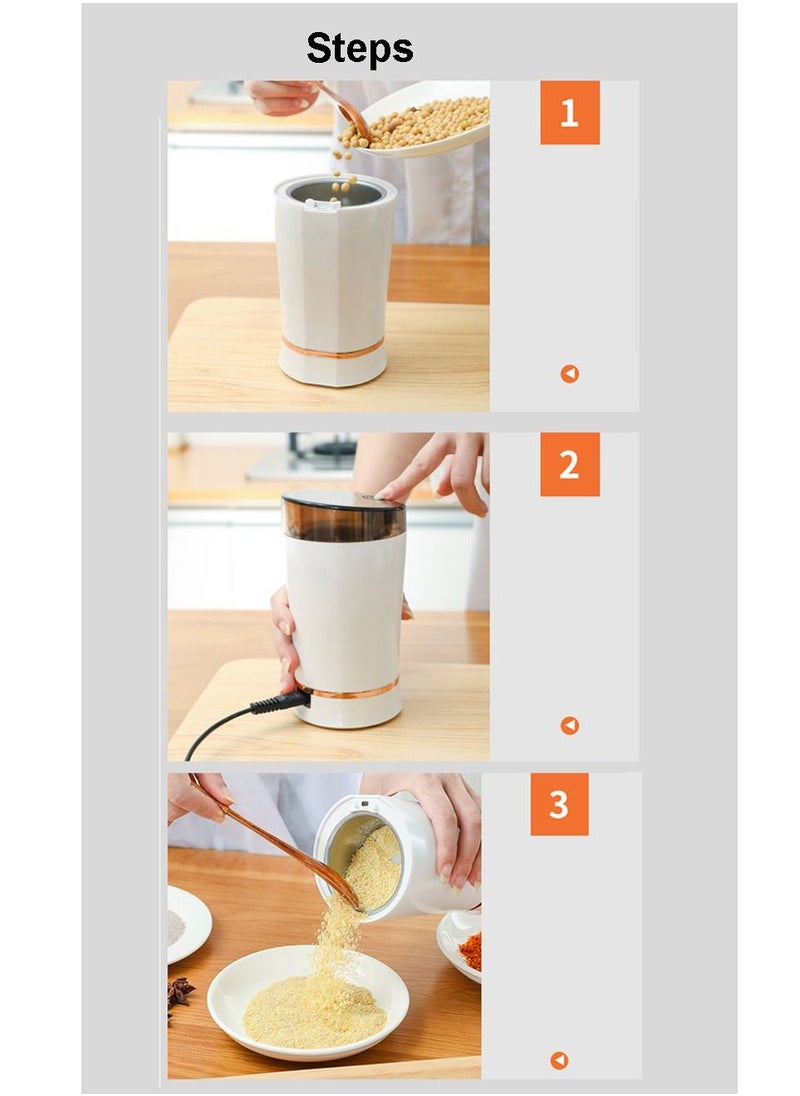 Steps

1

2

3