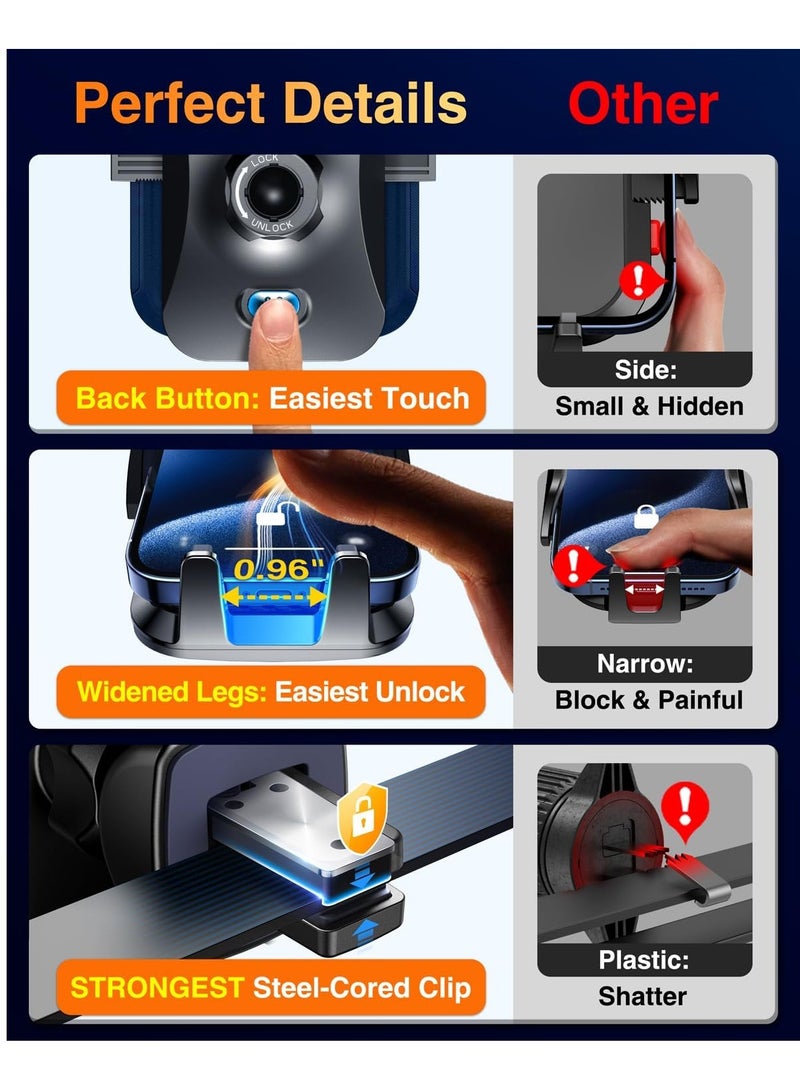 Perfect Details

Other

LOCK
UNLOCK

Back Button: Easiest Touch

Side:
Small & Hidden

0.96"

Widened Legs: Easiest Unlock

Narrow:
Block & Painful

STRONGEST Steel-Cored Clip

Plastic:
Shatter