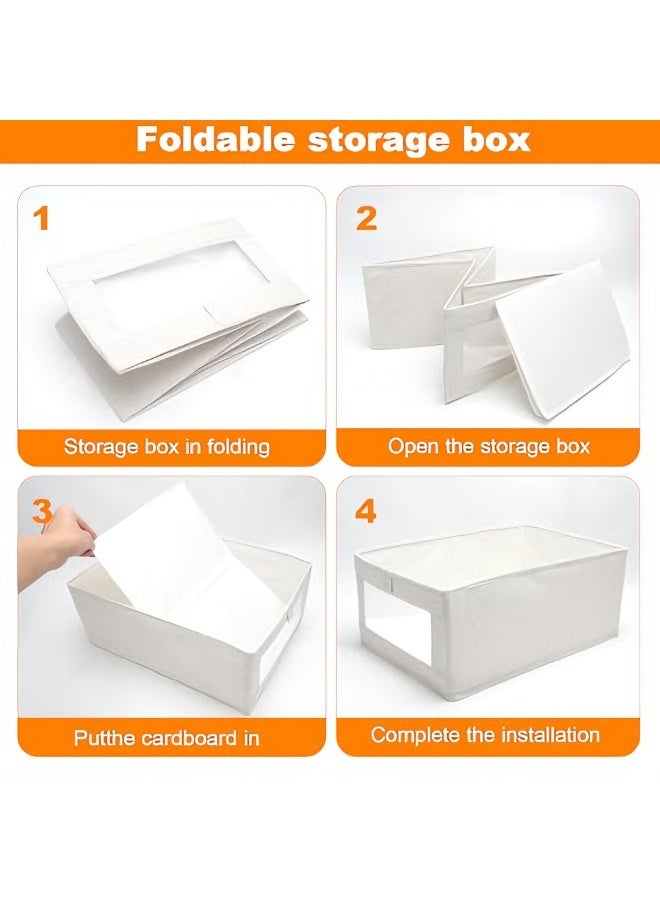 Foldable storage box

1

Storage box in folding

2

Open the storage box

3

Putthe cardboard in

4

Complete the installation