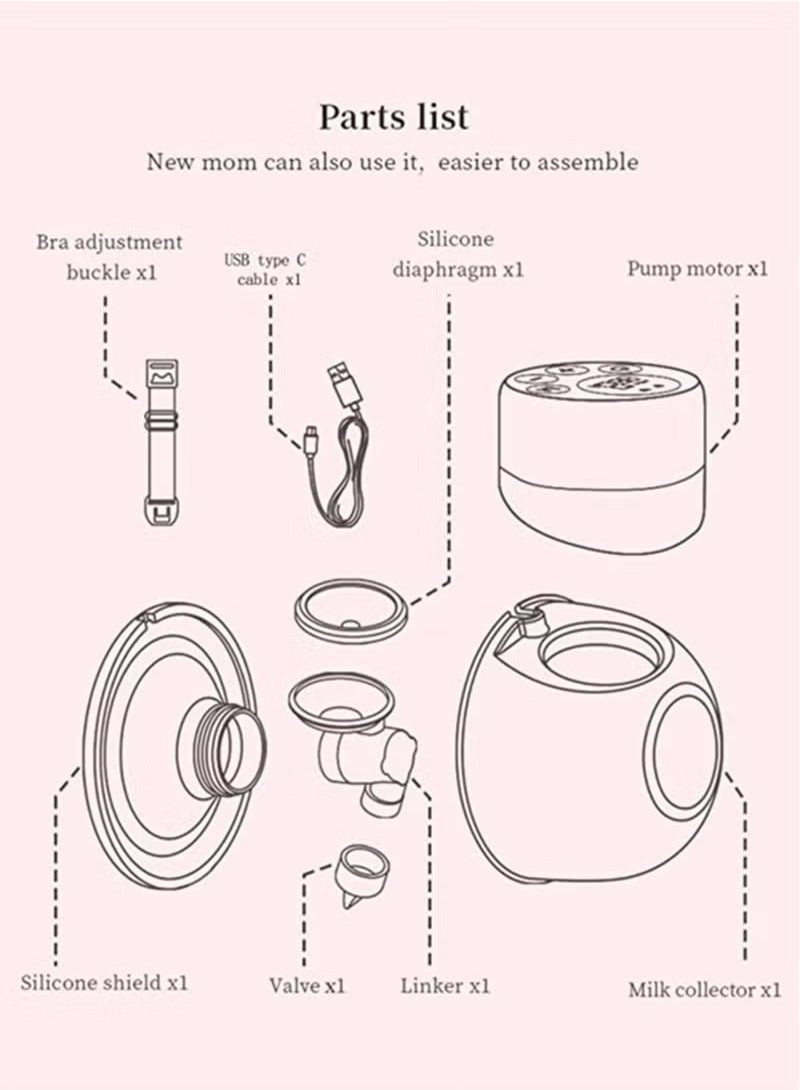 Parts list

New mom can also use it, easier to assemble

Bra adjustment buckle x1

USB type C cable x1

Silicone diaphragm x1

Pump motor x1

Silicone shield x1

Valve x1

Linker x1

Milk collector x1