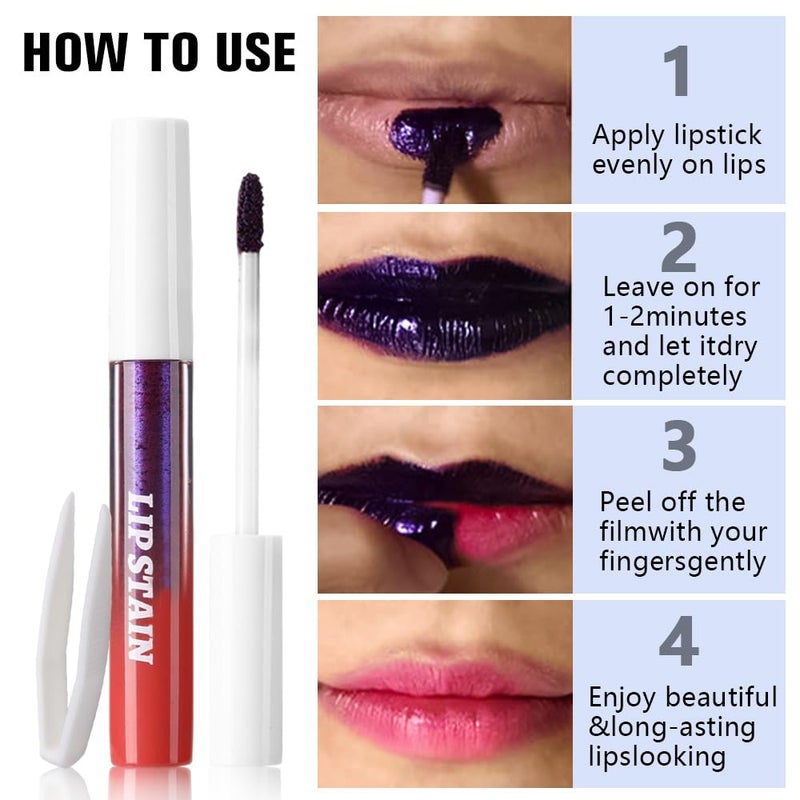 HOW TO USE

LIP STAIN

1
Apply lipstick evenly on lips

2
Leave on for 1-2minutes and let itdry completely

3
Peel off the filmwith your fingersgently

4
Enjoy beautiful &long-asting lipslooking