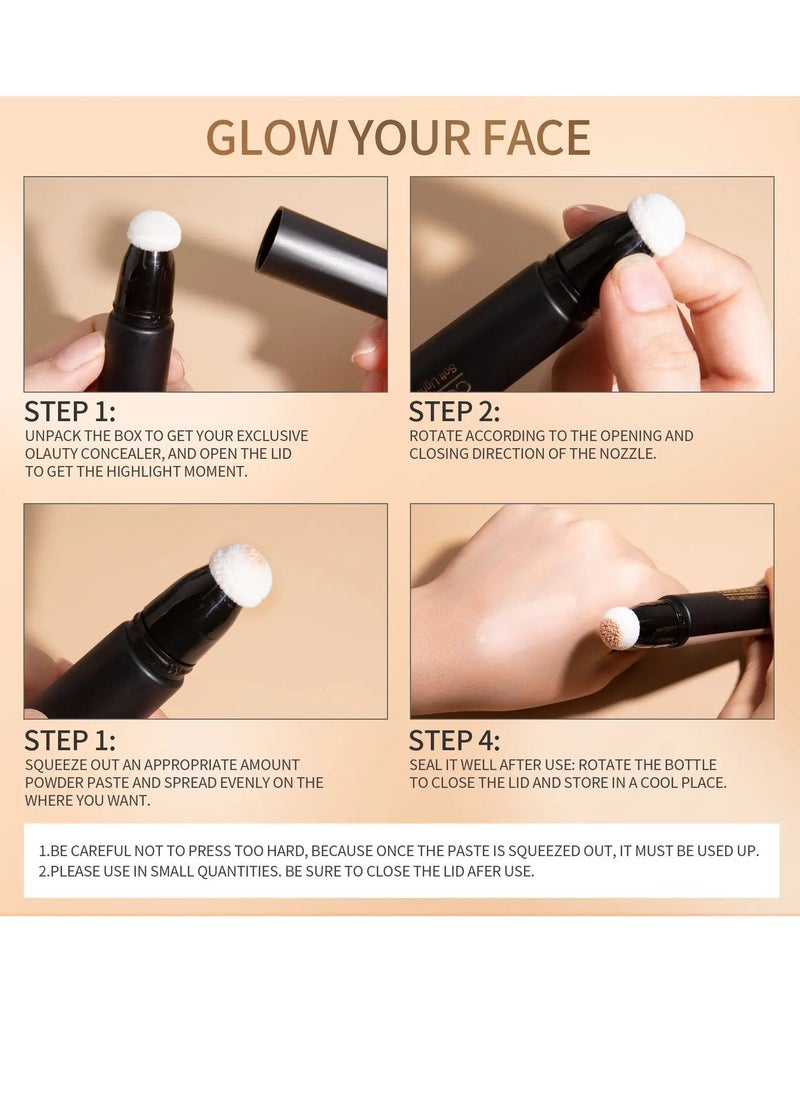 GLOW YOUR FACE

STEP 1:
UNPACK THE BOX TO GET YOUR EXCLUSIVE OLAUTY CONCEALER, AND OPEN THE LID TO GET THE HIGHLIGHT MOMENT.

STEP 2:
ROTATE ACCORDING TO THE OPENING AND CLOSING DIRECTION OF THE NOZZLE.

STEP 1:
SQUEEZE OUT AN APPROPRIATE AMOUNT POWDER PASTE AND SPREAD EVENLY ON THE WHERE YOU WANT.

STEP 4:
SEAL IT WELL AFTER USE: ROTATE THE BOTTLE TO CLOSE THE LID AND STORE IN A COOL PLACE.

1.BE CAREFUL NOT TO PRESS TOO HARD, BECAUSE ONCE THE PASTE IS SQUEEZED OUT, IT MUST BE USED UP.
2.PLEASE USE IN SMALL QUANTITIES. BE SURE TO CLOSE THE LID AFER USE.