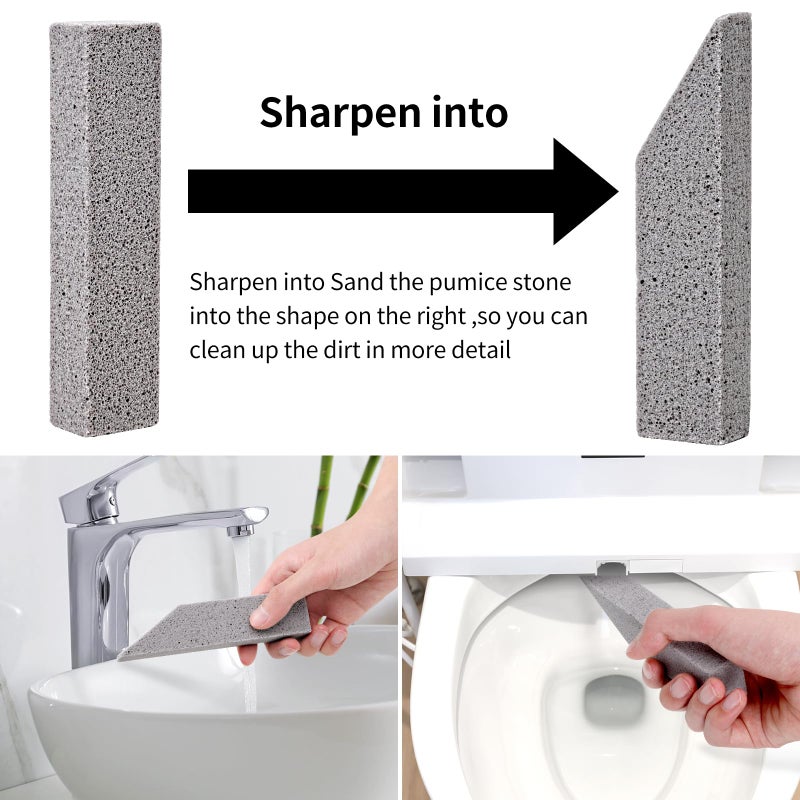 Sharpen into

Sharpen into Sand the pumice stone into the shape on the right ,so you can clean up the dirt in more detail