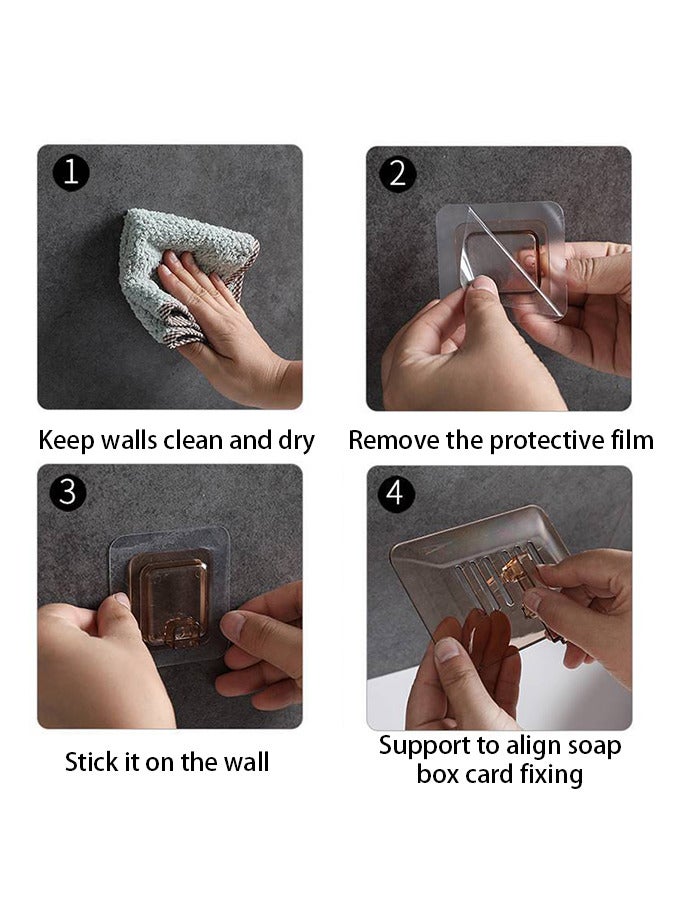 1

Keep walls clean and dry

2

Remove the protective film

3

Stick it on the wall

4

Support to align soap box card fixing