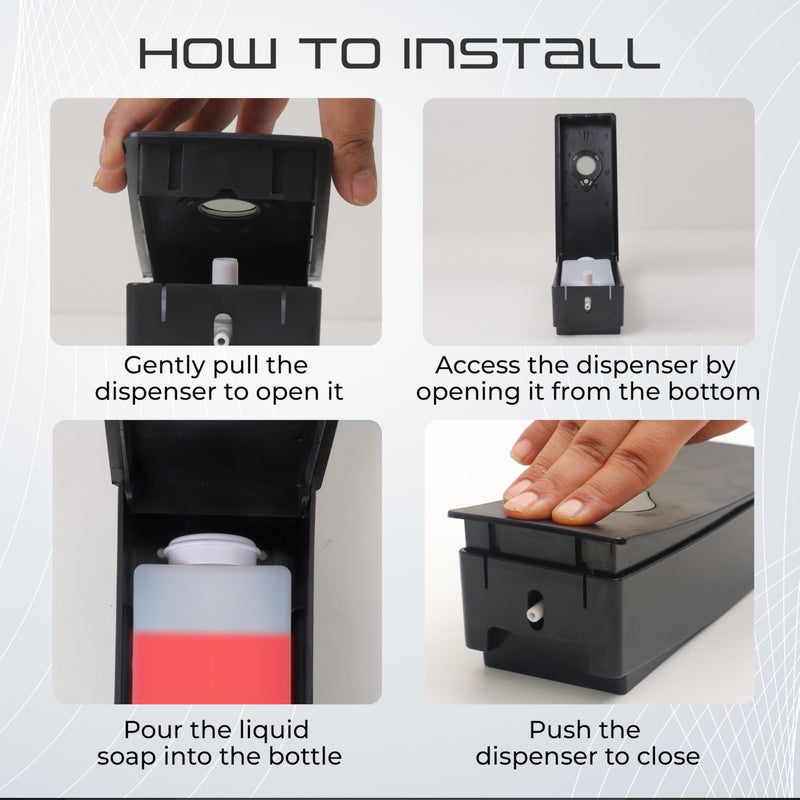 HOW TO INSTALL

Gently pull the dispenser to open it

Access the dispenser by opening it from the bottom

Pour the liquid soap into the bottle

Push the dispenser to close