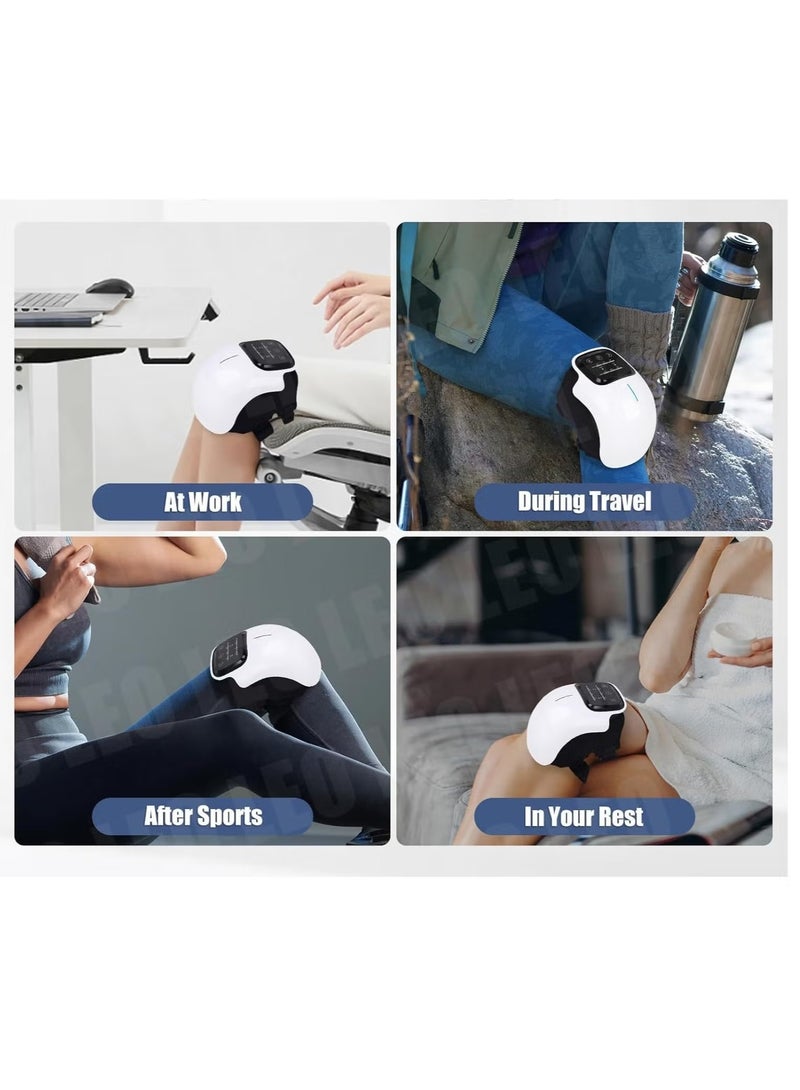 At Work

During Travel

After Sports

In Your Rest