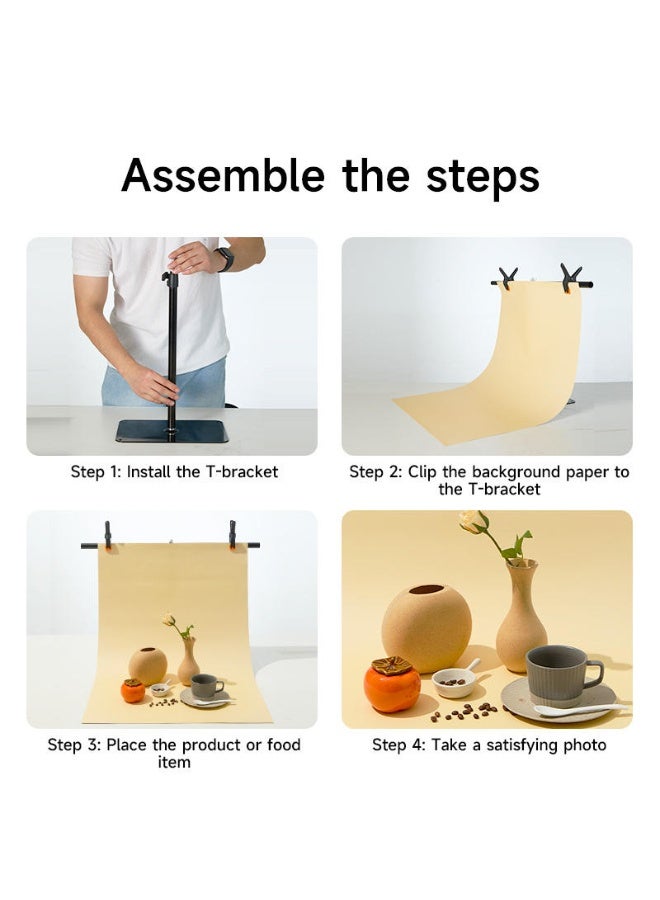 Assemble the steps

Step 1: Install the T-bracket

Step 2: Clip the background paper to the T-bracket

Step 3: Place the product or food item

Step 4: Take a satisfying photo