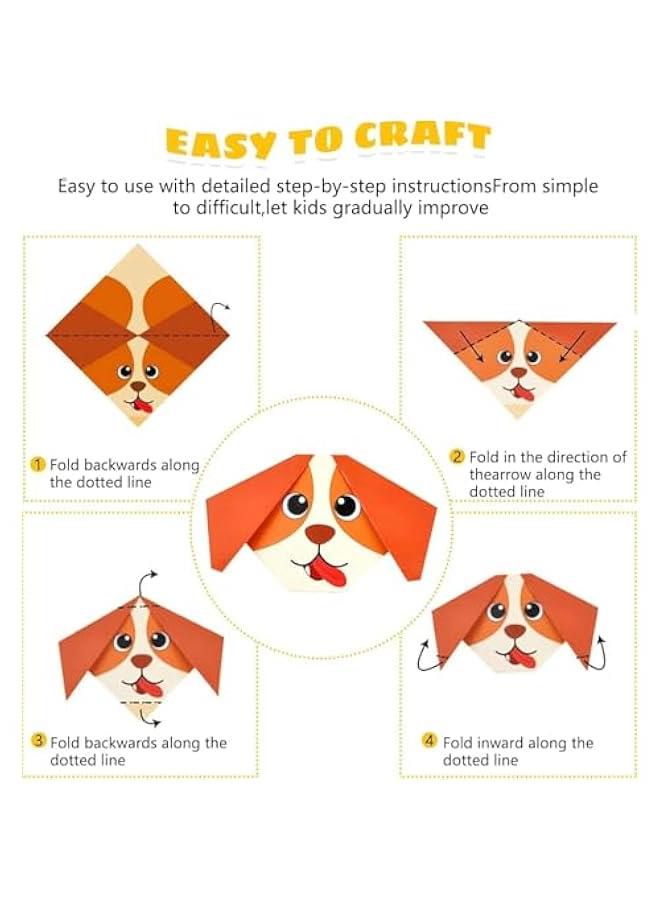 EASY TO CRAFT

Easy to use with detailed step-by-step instructionsFrom simple to difficult,let kids gradually improve

1 Fold backwards along the dotted line

2 Fold in the direction of thearrow along the dotted line

3 Fold backwards along the dotted line

4 Fold inward along the dotted line