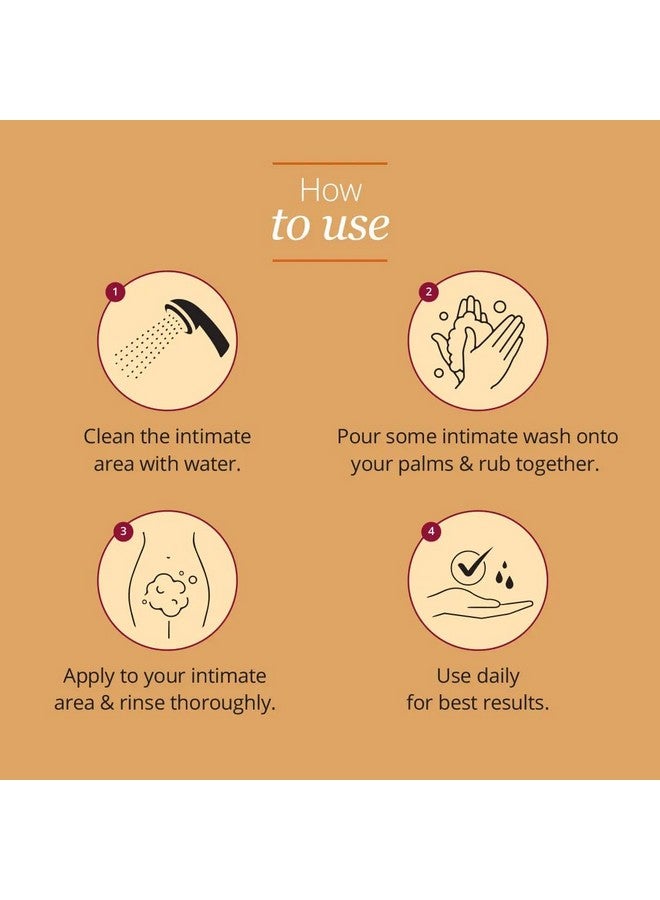 How
to use

1

Clean the intimate area with water.

2

Pour some intimate wash onto your palms & rub together.

3

Apply to your intimate area & rinse thoroughly.

4

Use daily for best results.