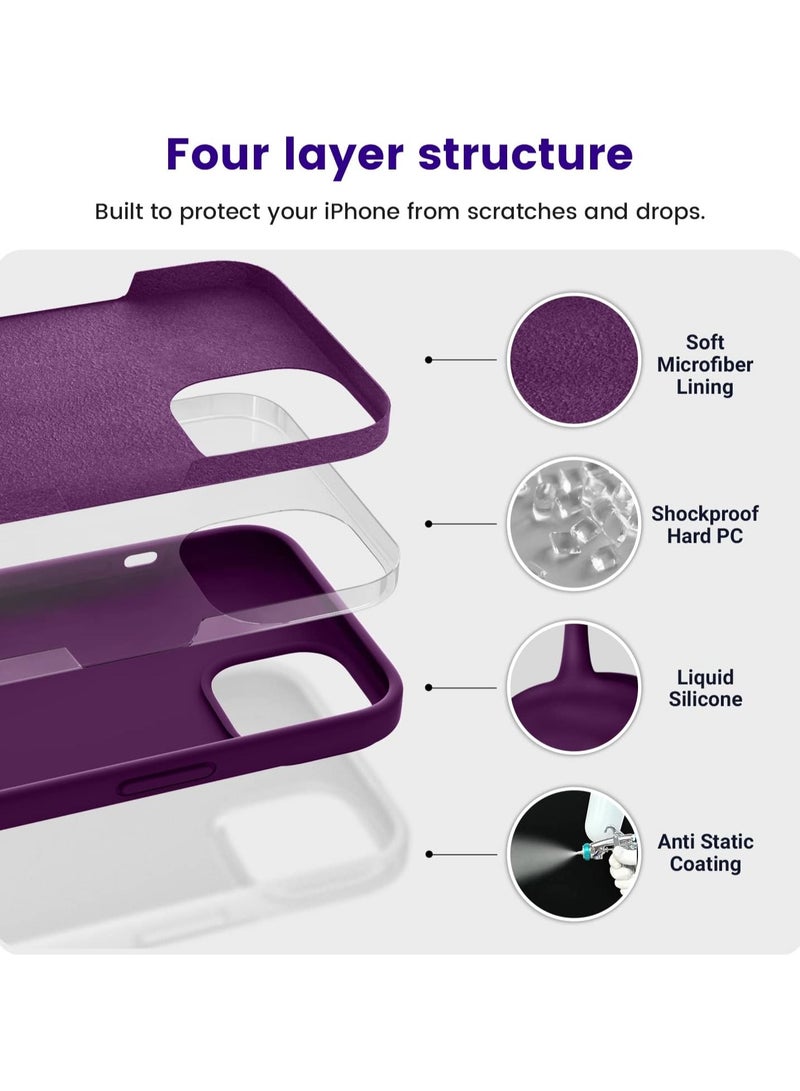 Four layer structure

Built to protect your iPhone from scratches and drops.

Soft Microfiber Lining

Shockproof Hard PC

Liquid Silicone

Anti Static Coating