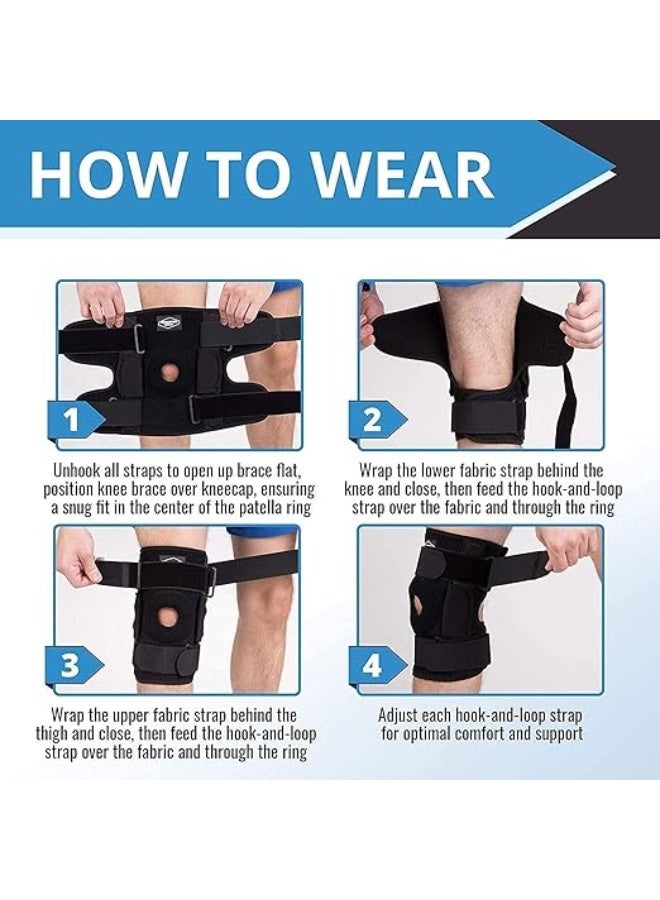 HOW TO WEAR

1

Unhook all straps to open up brace flat, position knee brace over kneecap, ensuring a snug fit in the center of the patella ring

2

Wrap the lower fabric strap behind the knee and close, then feed the hook-and-loop strap over the fabric and through the ring

3

Wrap the upper fabric strap behind the thigh and close, then feed the hook-and-loop strap over the fabric and through the ring

4

Adjust each hook-and-loop strap for optimal comfort and support