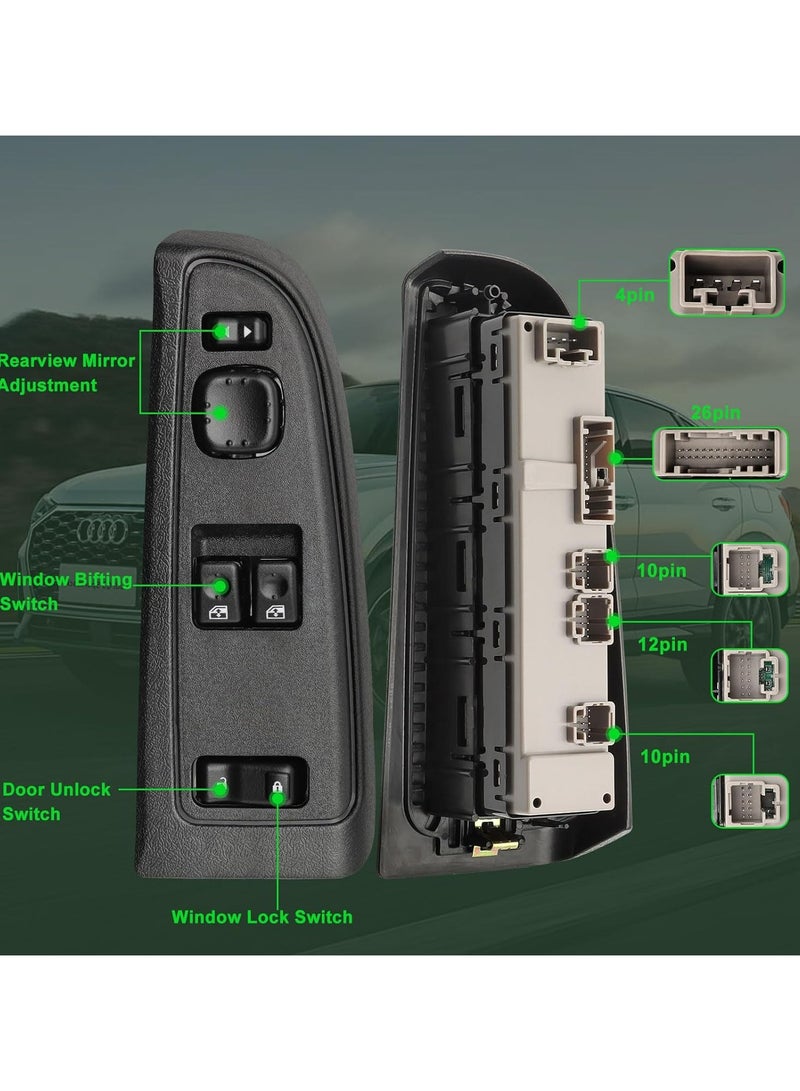 Rearview Mirror Adjustment

Window Bifting Switch

Door Unlock Switch

Window Lock Switch

4pin

26pin

10pin

12pin

10pin