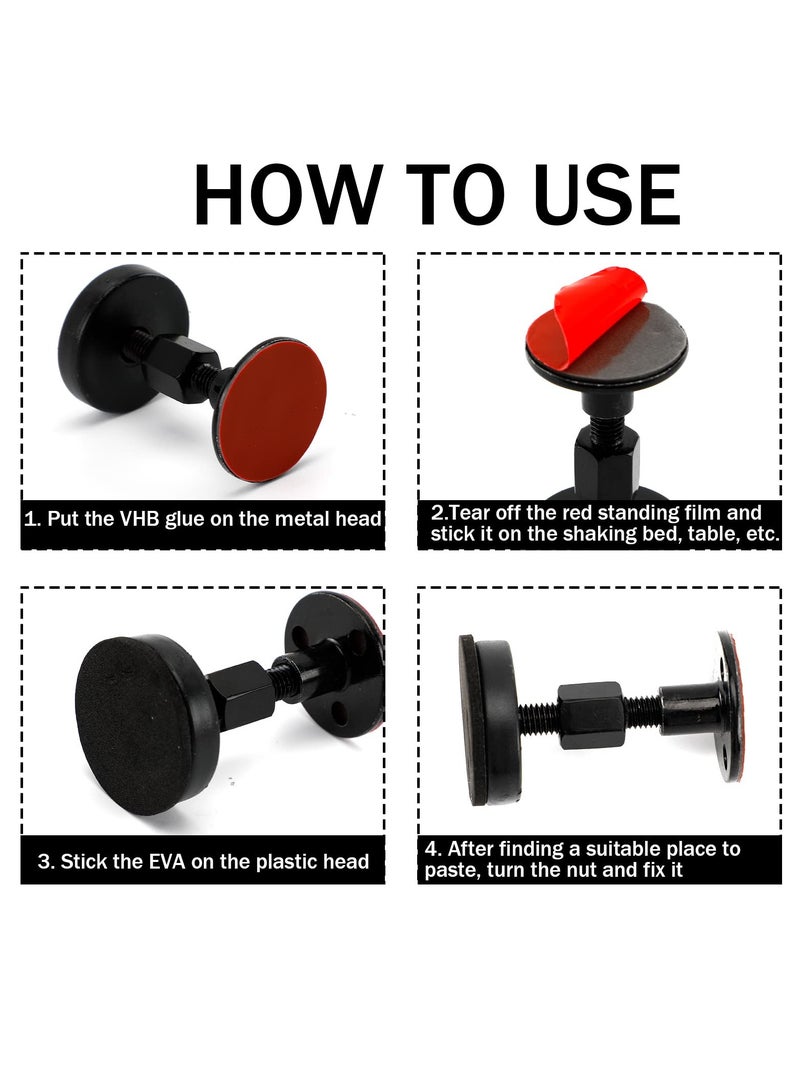 HOW TO USE

1. Put the VHB glue on the metal head

2.Tear off the red standing film and stick it on the shaking bed, table, etc.

3. Stick the EVA on the plastic head

4. After finding a suitable place to paste, turn the nut and fix it