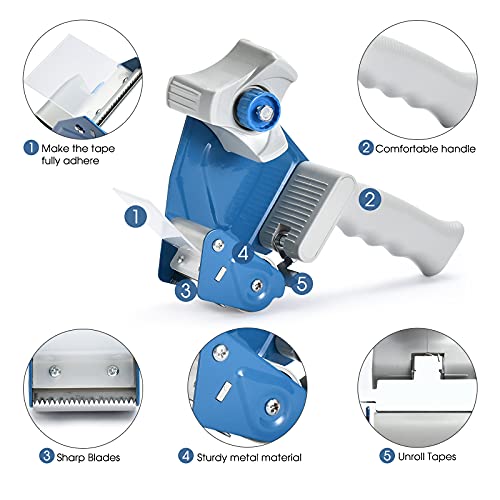 1 Make the tape fully adhere

2 Comfortable handle

1

2

4

3

5

3 Sharp Blades

4 Sturdy metal material

5 Unroll Tapes