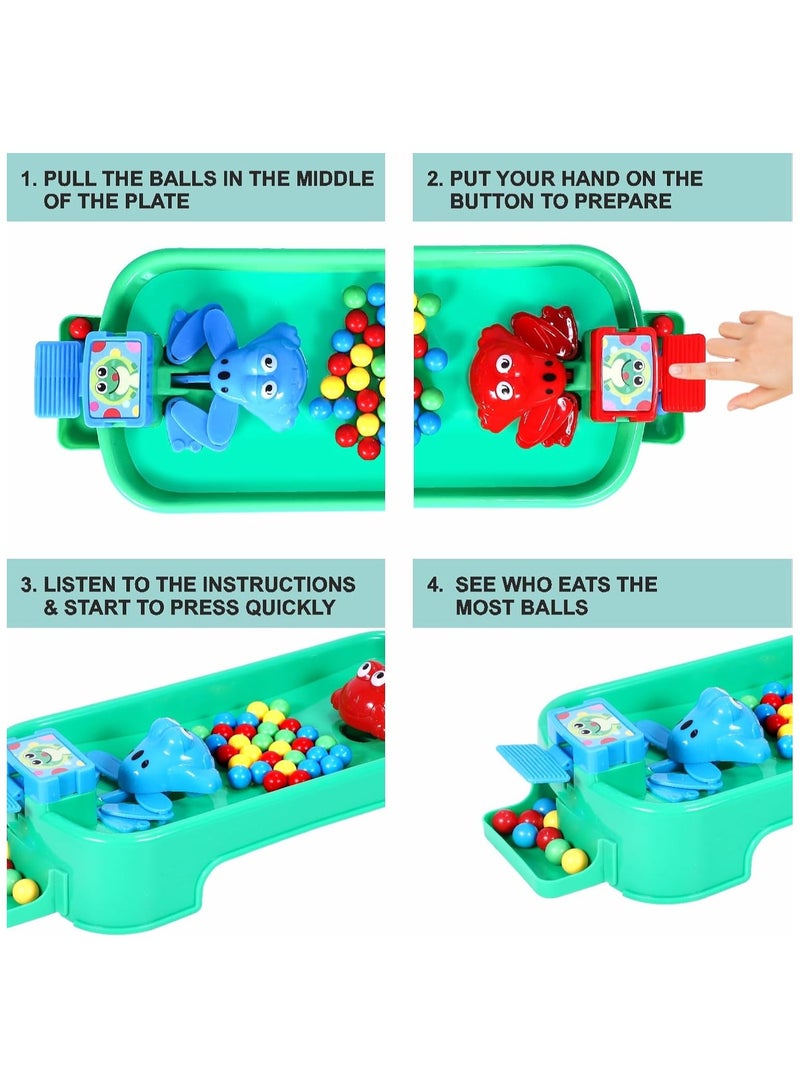 1. PULL THE BALLS IN THE MIDDLE OF THE PLATE

2. PUT YOUR HAND ON THE BUTTON TO PREPARE

3. LISTEN TO THE INSTRUCTIONS & START TO PRESS QUICKLY

4. SEE WHO EATS THE MOST BALLS