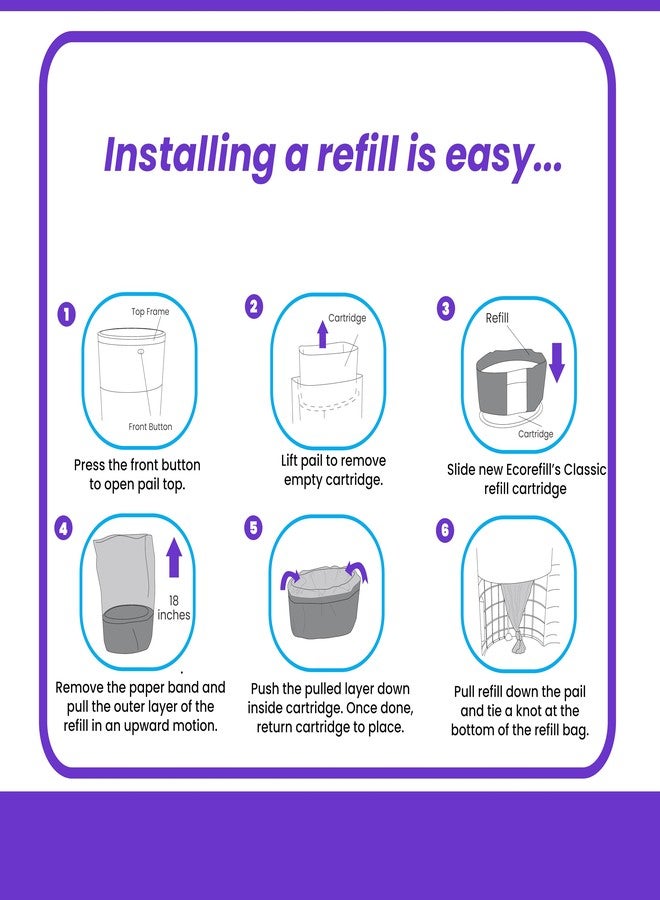 Installing a refill is easy...

1
Top Frame
Front Button
Press the front button to open pail top.

2
Cartridge
Lift pail to remove empty cartridge.

3
Refill
Cartridge
Slide new Ecorefill's Classic refill cartridge

4
18 inches
Remove the paper band and pull the outer layer of the refill in an upward motion.

5
Push the pulled layer down inside cartridge. Once done, return cartridge to place.

6
Pull refill down the pail and tie a knot at the bottom of the refill bag.