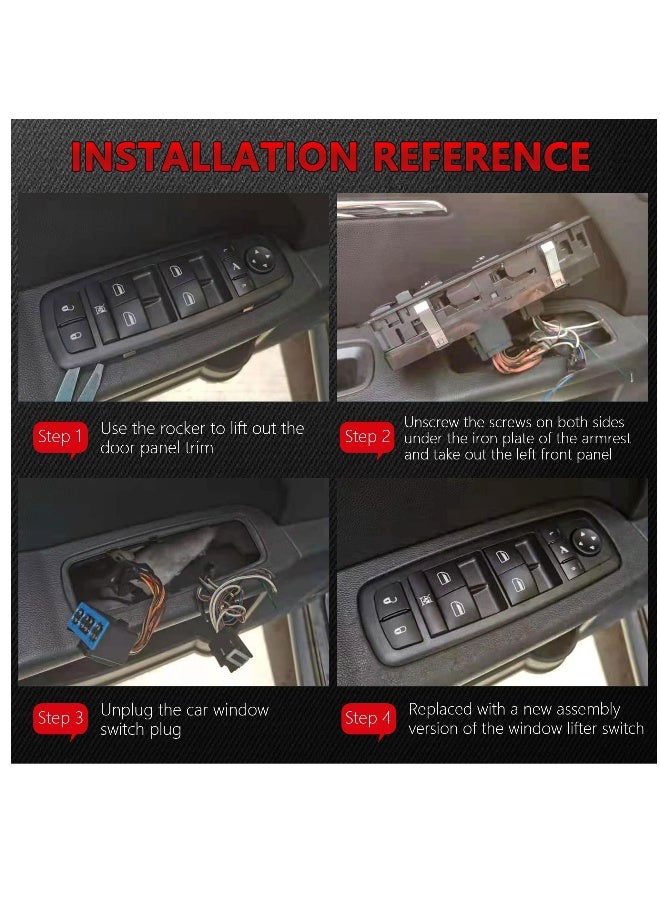 INSTALLATION REFERENCE

Step 1 Use the rocker to lift out the door panel trim

Step 2 Unscrew the screws on both sides under the iron plate of the armrest and take out the left front panel

Step 3 Unplug the car window switch plug

Step 4 Replaced with a new assembly version of the window lifter switch