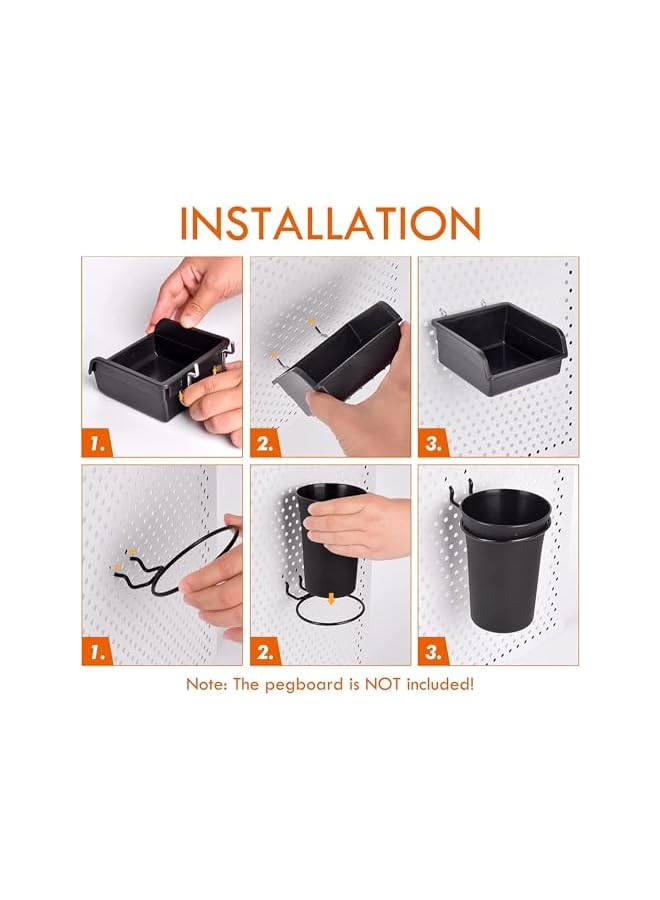 INSTALLATION

1.

2.

3.

1.

2.

3.

Note: The pegboard is NOT included!