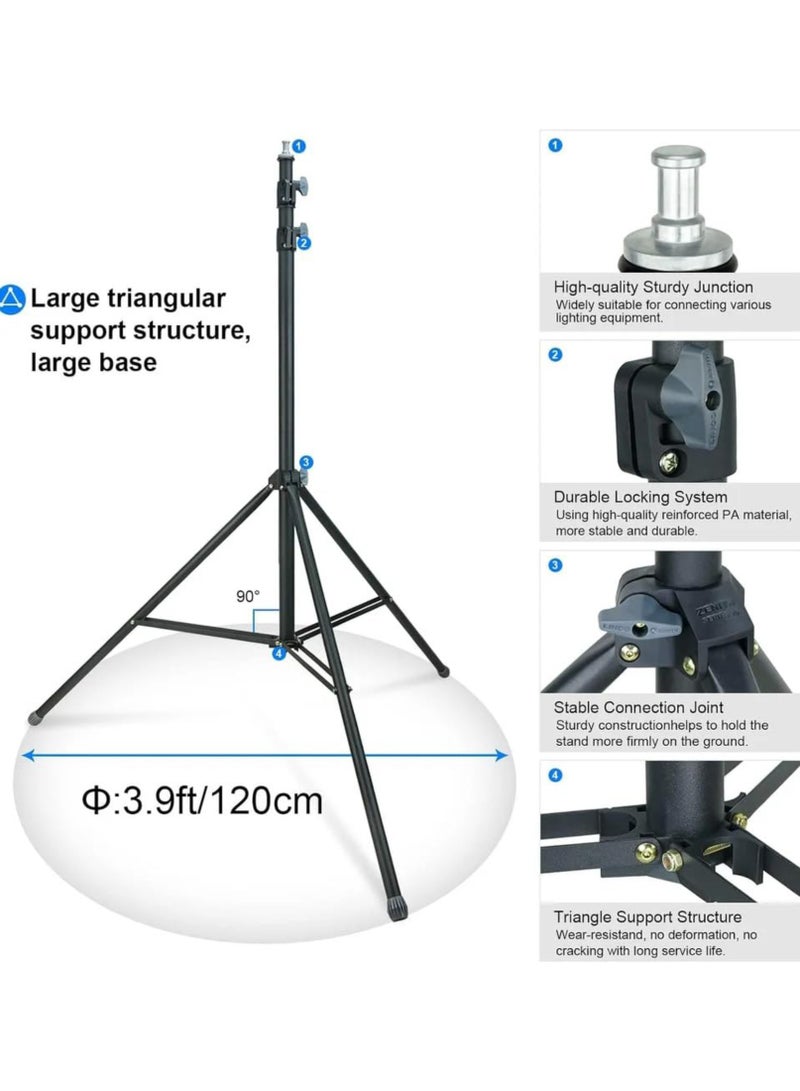 Large triangular support structure, large base

1

2

3

90°

4

Φ:3.9ft/120cm

1

High-quality Sturdy Junction
Widely suitable for connecting various lighting equipment.

2

Durable Locking System
Using high-quality reinforced PA material, more stable and durable.

3

Stable Connection Joint
Sturdy constructionhelps to hold the stand more firmly on the ground.

4

Triangle Support Structure
Wear-resistand, no deformation, no cracking with long service life.