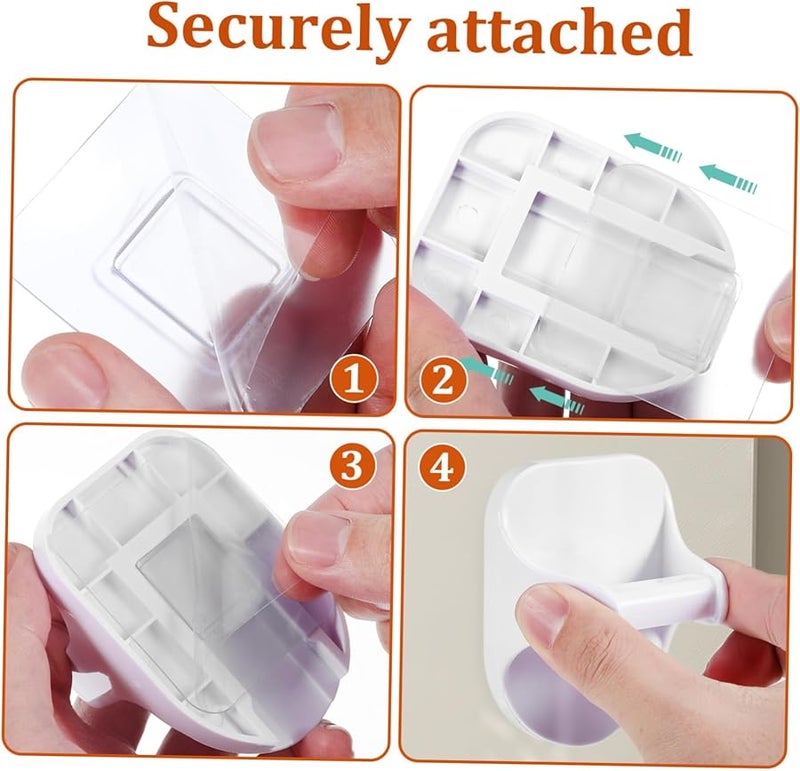 Securely attached

1

2

3

4