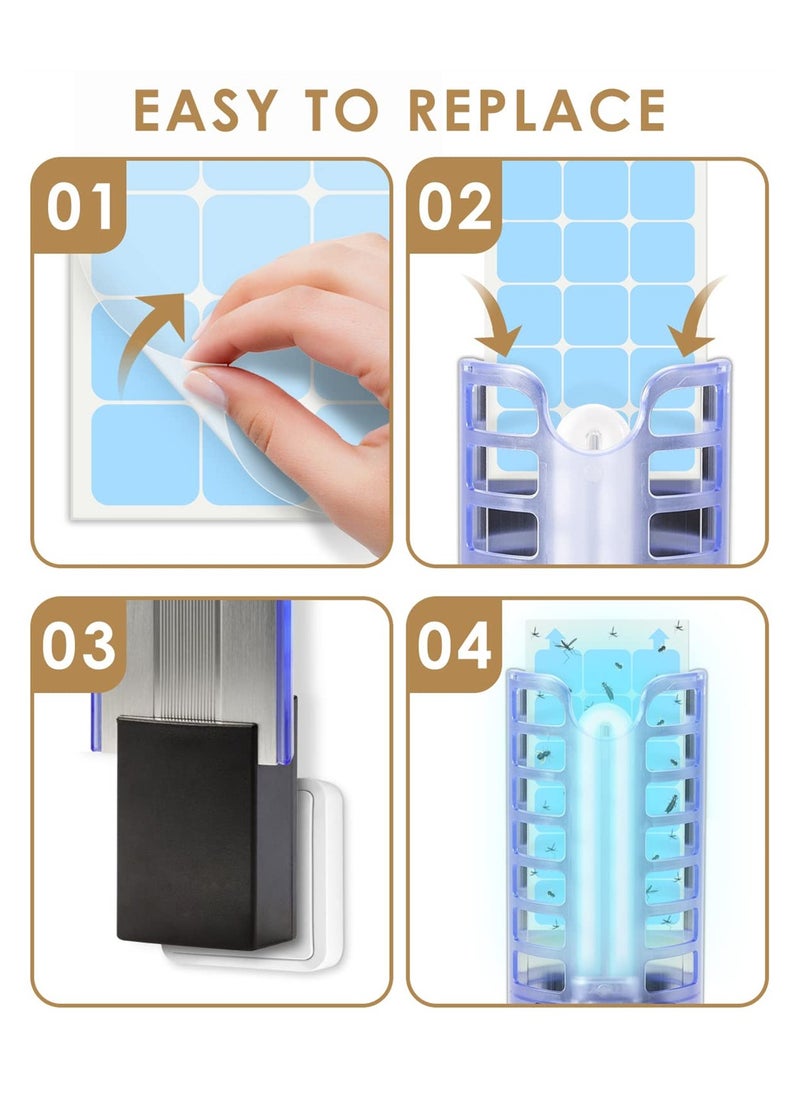 EASY TO REPLACE

01

02

03

04