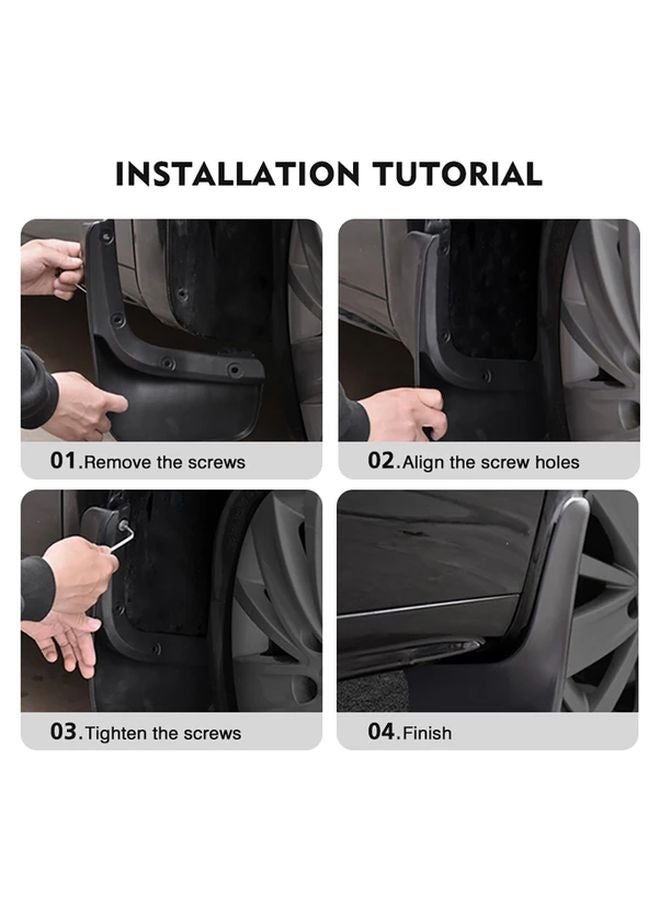 INSTALLATION TUTORIAL

01.Remove the screws

02.Align the screw holes

03.Tighten the screws

04.Finish