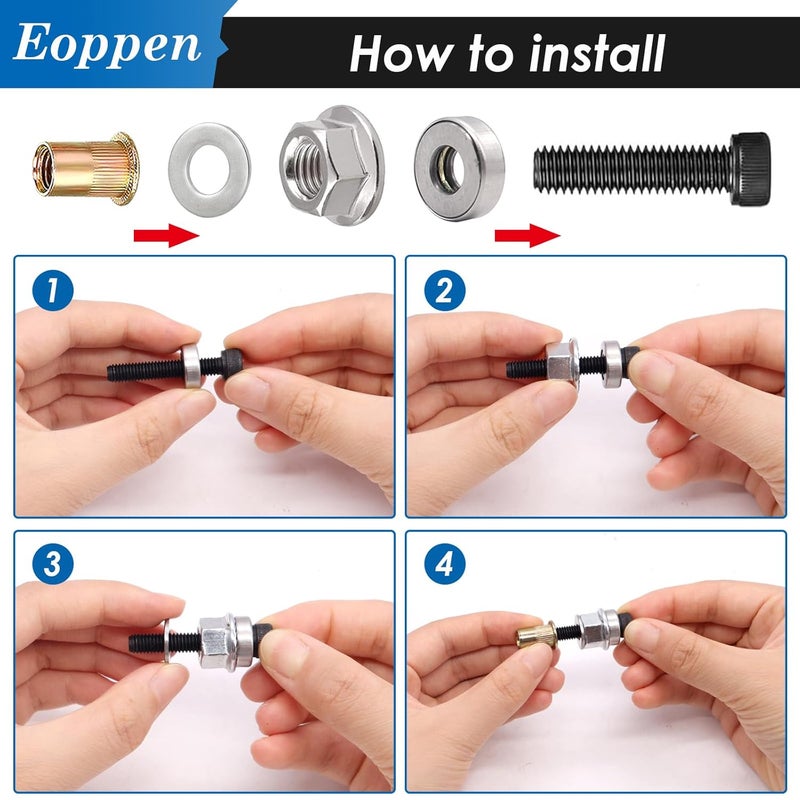 Eoppen

How to install

1

2

3

4