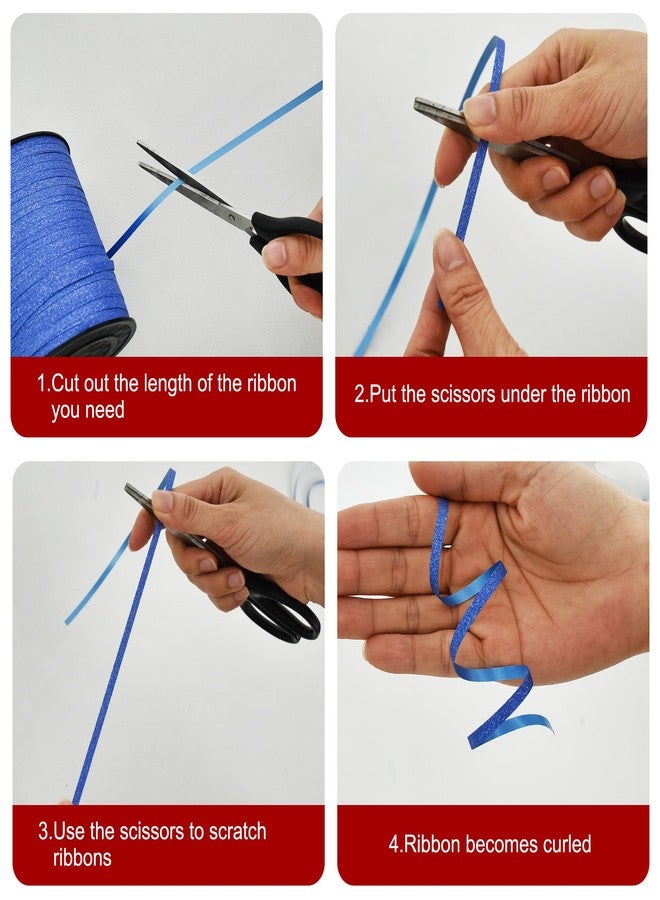 1.Cut out the length of the ribbon you need

2.Put the scissors under the ribbon

3.Use the scissors to scratch ribbons

4.Ribbon becomes curled