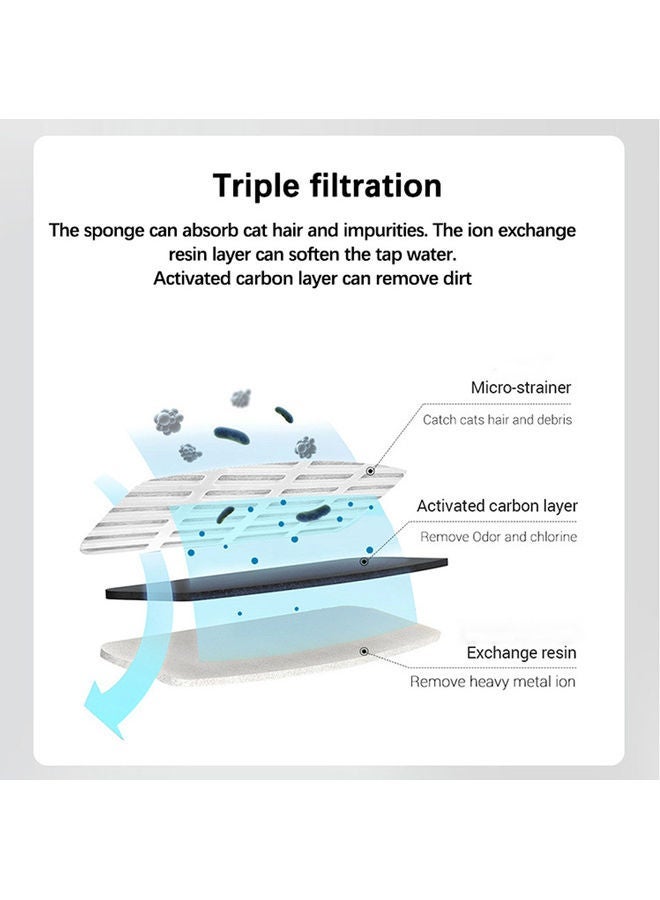 Triple filtration

The sponge can absorb cat hair and impurities. The ion exchange resin layer can soften the tap water.
Activated carbon layer can remove dirt

Micro-strainer
Catch cats hair and debris

Activated carbon layer
Remove Odor and chlorine

Exchange resin
Remove heavy metal ion