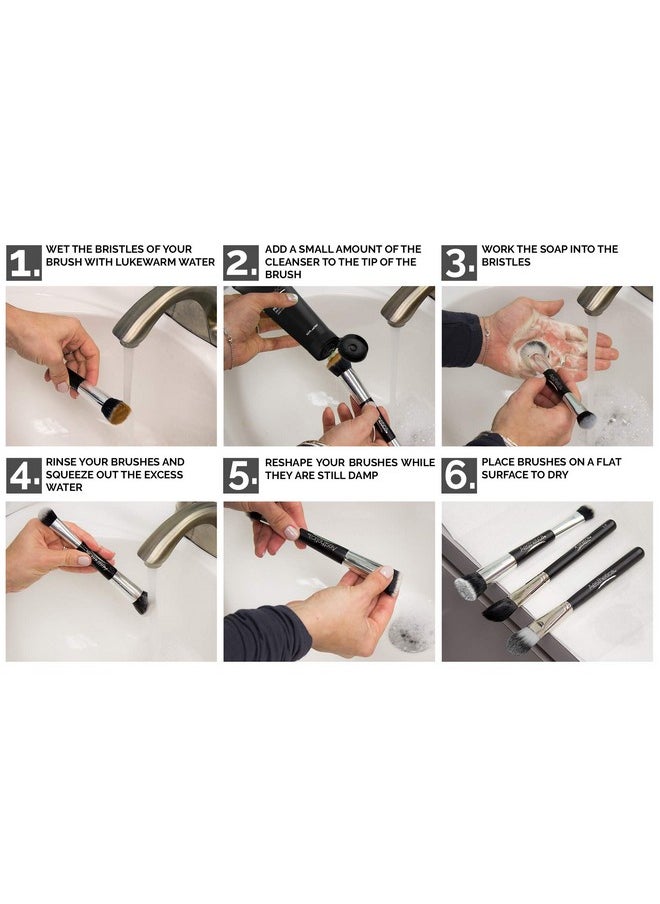 1. WET THE BRISTLES OF YOUR BRUSH WITH LUKEWARM WATER

2. ADD A SMALL AMOUNT OF THE CLEANSER TO THE TIP OF THE BRUSH

3. WORK THE SOAP INTO THE BRISTLES

4. RINSE YOUR BRUSHES AND SQUEEZE OUT THE EXCESS WATER

5. RESHAPE YOUR BRUSHES WHILE THEY ARE STILL DAMP

6. PLACE BRUSHES ON A FLAT SURFACE TO DRY