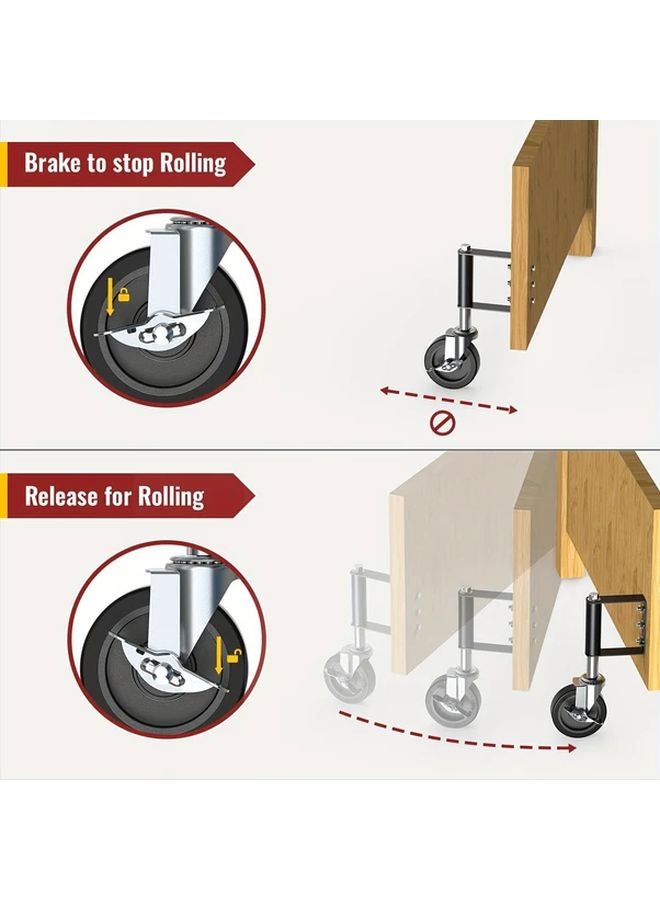 Brake to stop Rolling

Release for Rolling