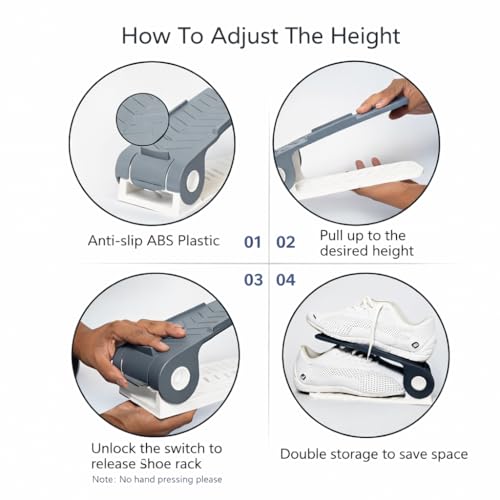 How To Adjust The Height

Anti-slip ABS Plastic

01

02

Pull up to the desired height

03

04

Unlock the switch to release Shoe rack

Note: No hand pressing please

Double storage to save space