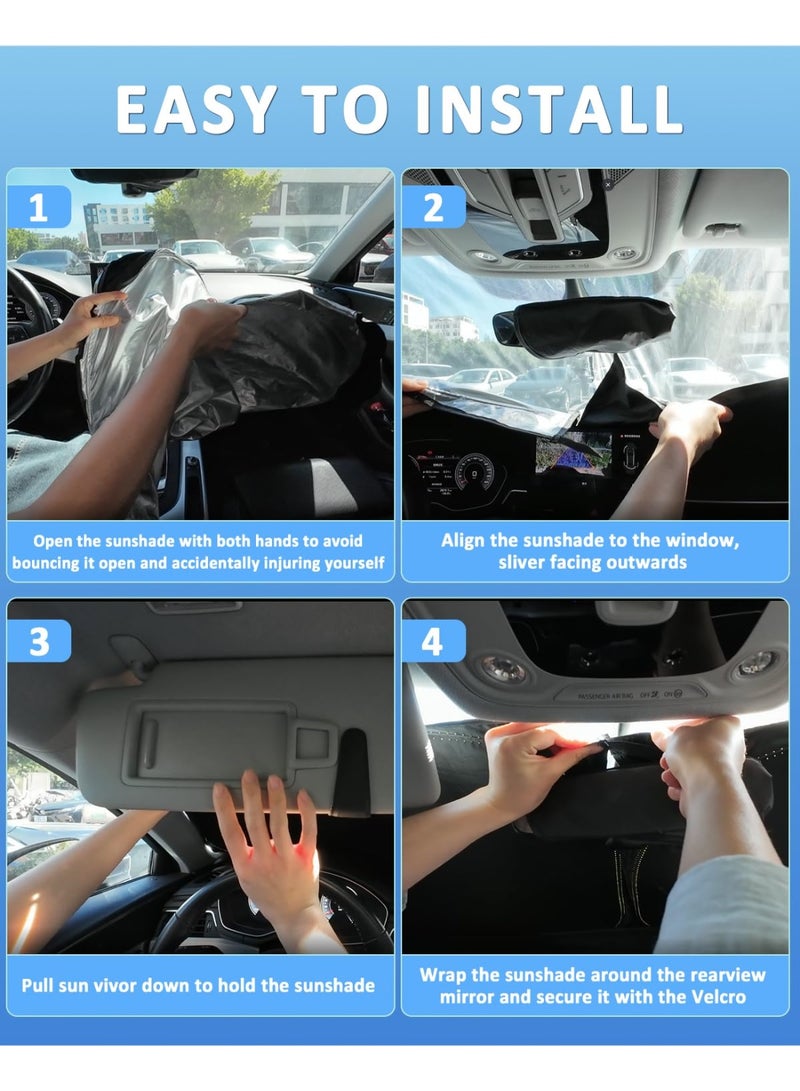 EASY TO INSTALL

1

Open the sunshade with both hands to avoid bouncing it open and accidentally injuring yourself

2

Align the sunshade to the window, sliver facing outwards

3

Pull sun vivor down to hold the sunshade

4

PASSENGER AIR BAG OFF ON

Wrap the sunshade around the rearview mirror and secure it with the Velcro