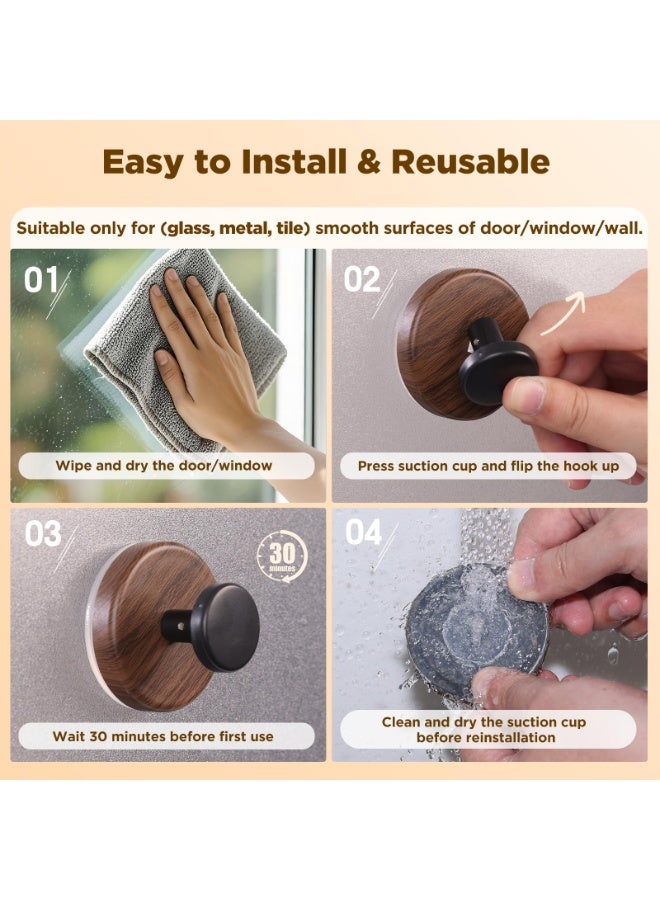 Easy to Install & Reusable

Suitable only for (glass, metal, tile) smooth surfaces of door/window/wall.

01

Wipe and dry the door/window

02

Press suction cup and flip the hook up

03

30 minutes

Wait 30 minutes before first use

04

Clean and dry the suction cup before reinstallation