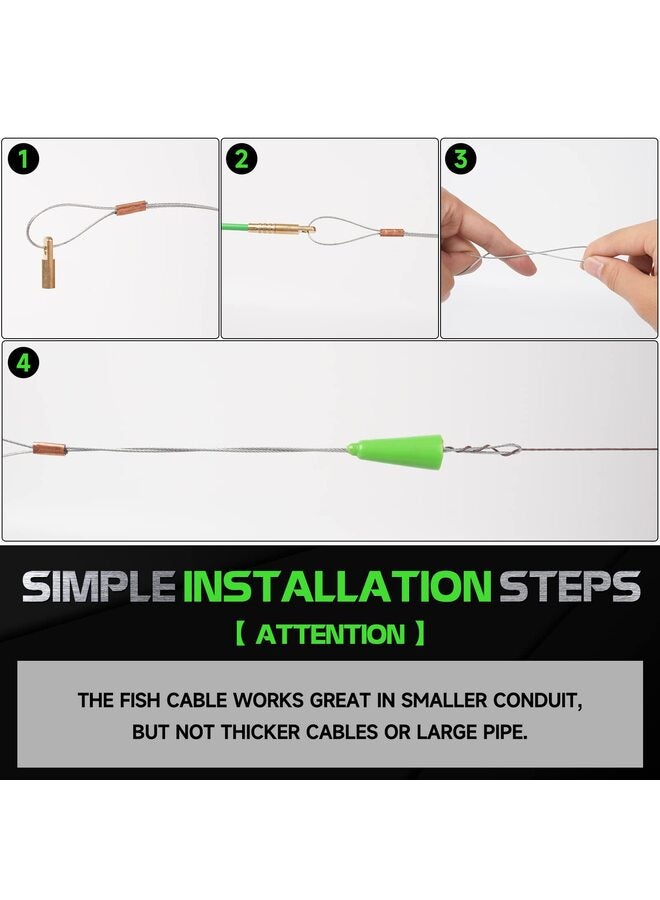 1

2

3

4

SIMPLE INSTALLATION STEPS

【 ATTENTION 】

THE FISH CABLE WORKS GREAT IN SMALLER CONDUIT, BUT NOT THICKER CABLES OR LARGE PIPE.