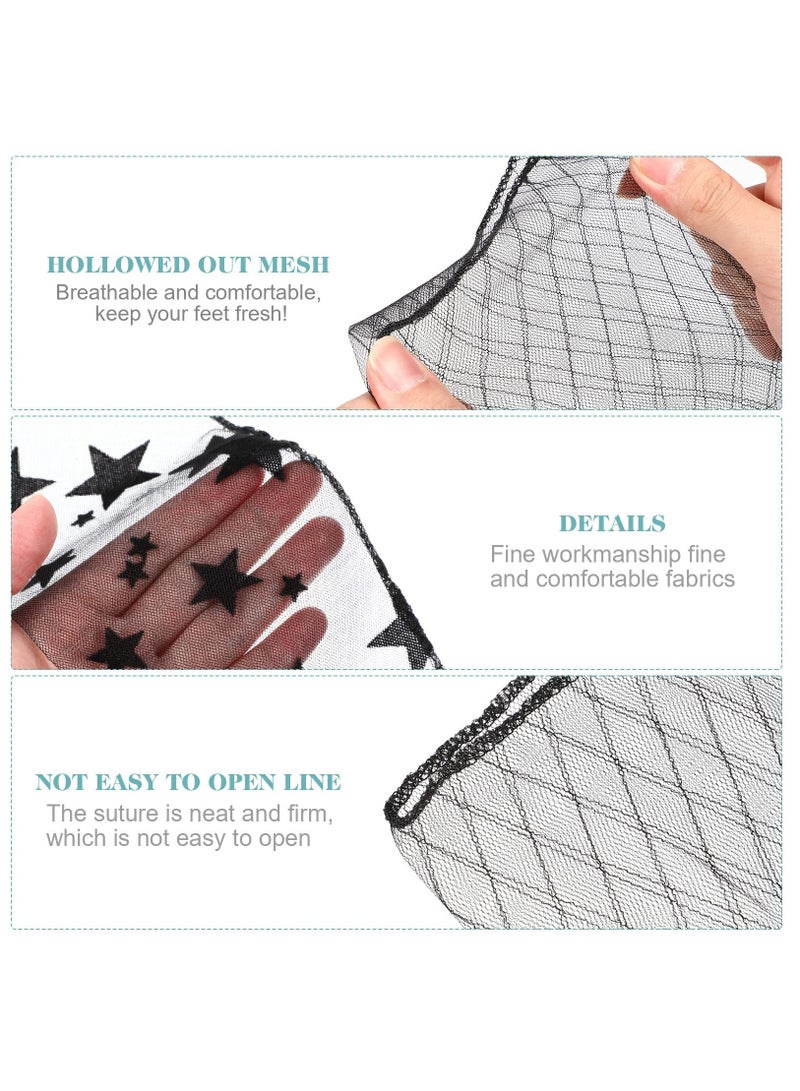 HOLLOWED OUT MESH
Breathable and comfortable, keep your feet fresh!

DETAILS
Fine workmanship fine and comfortable fabrics

NOT EASY TO OPEN LINE
The suture is neat and firm, which is not easy to open