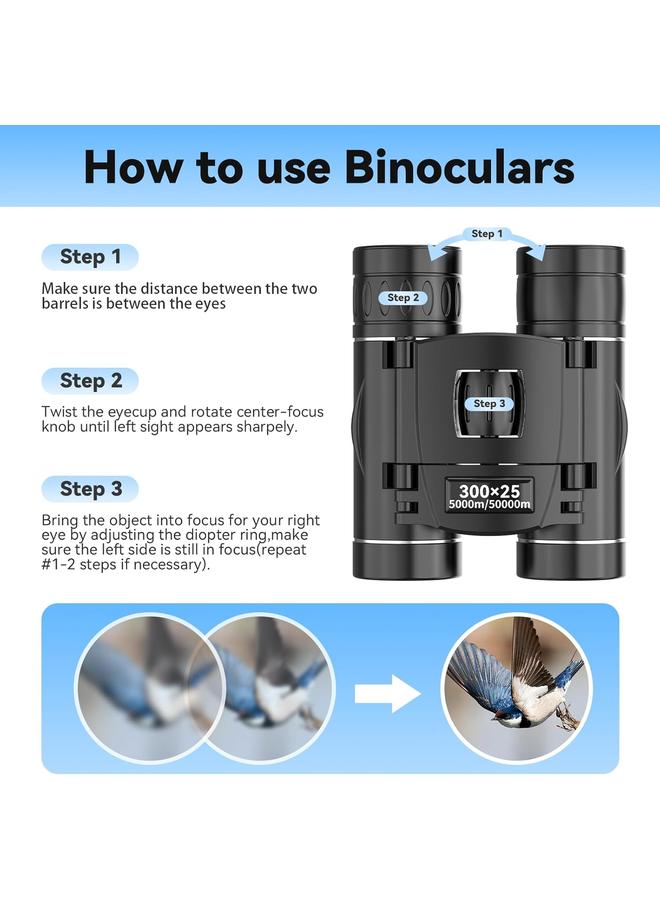 How to use Binoculars

Step 1

Make sure the distance between the two barrels is between the eyes

Step 2

Twist the eyecup and rotate center-focus knob until left sight appears sharpely.

Step 3

Bring the object into focus for your right eye by adjusting the diopter ring,make sure the left side is still in focus(repeat #1-2 steps if necessary).

Step 1

Step 2

Step 3

300×25
5000m/50000m