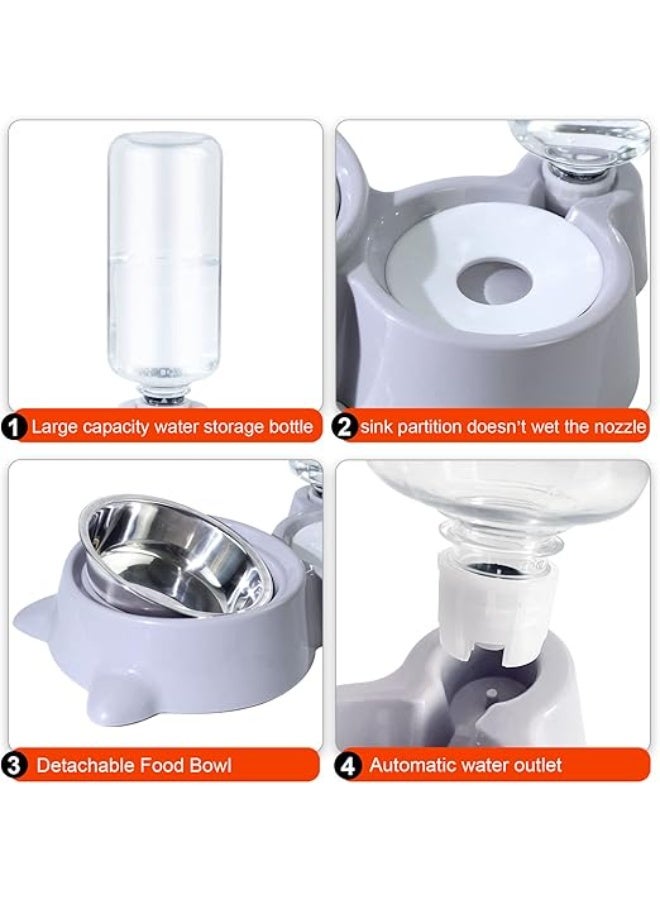 1 Large capacity water storage bottle

2 sink partition doesn't wet the nozzle

3 Detachable Food Bowl

4 Automatic water outlet